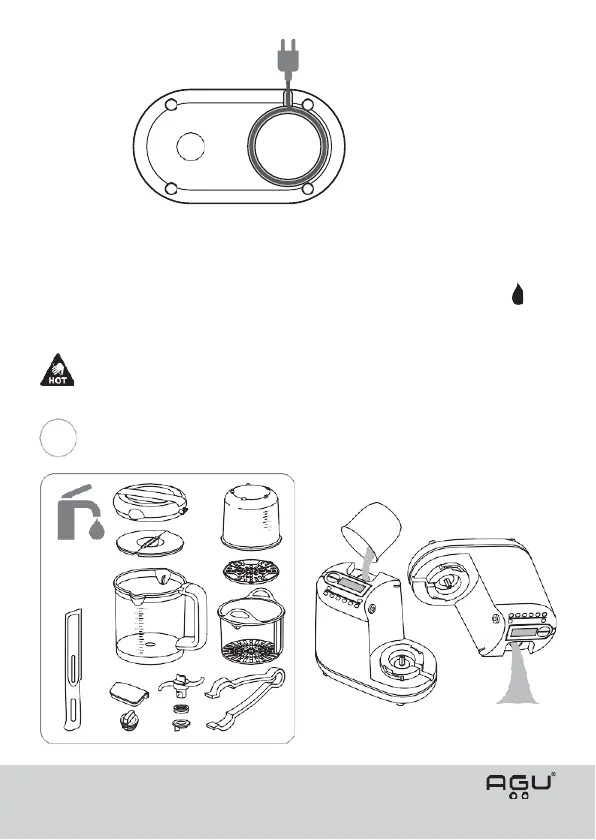 HOT

AGU®