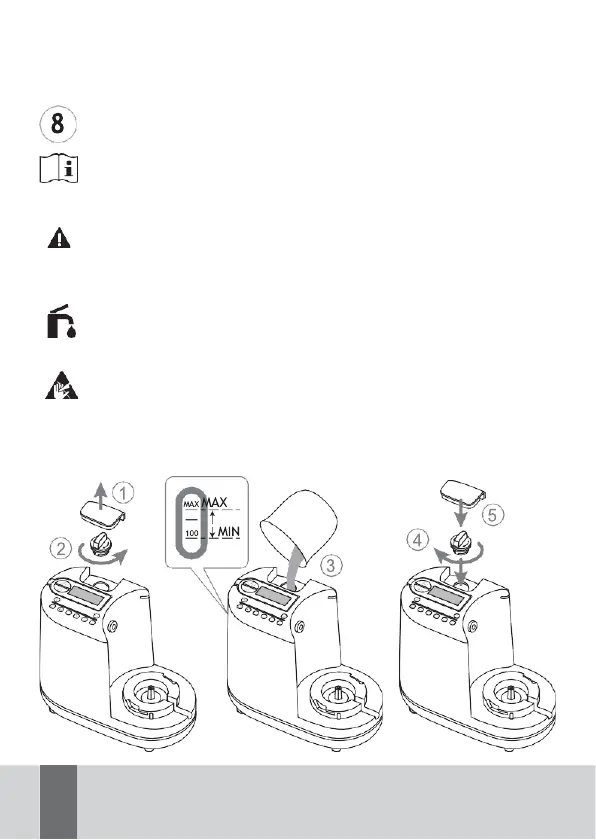 8

1

2

MAX MAX

100 MIN

3

5

4