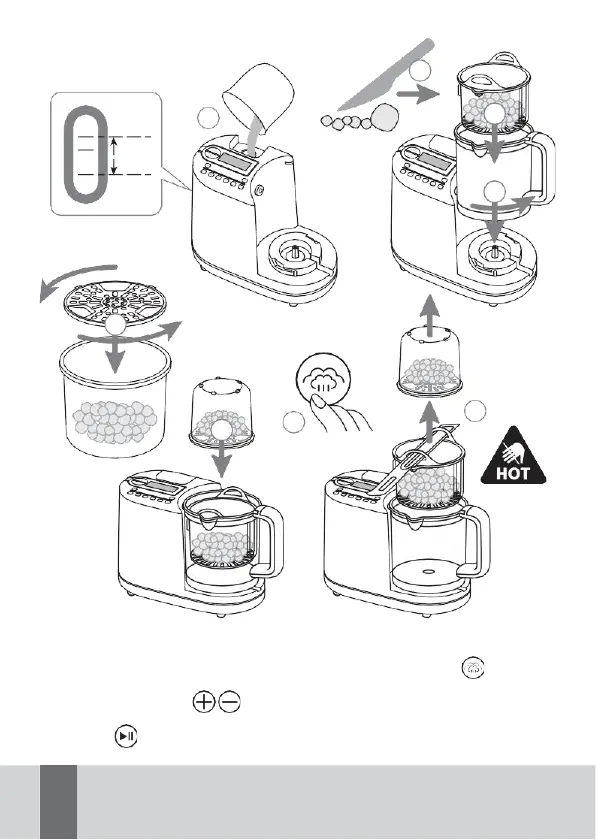 HOT