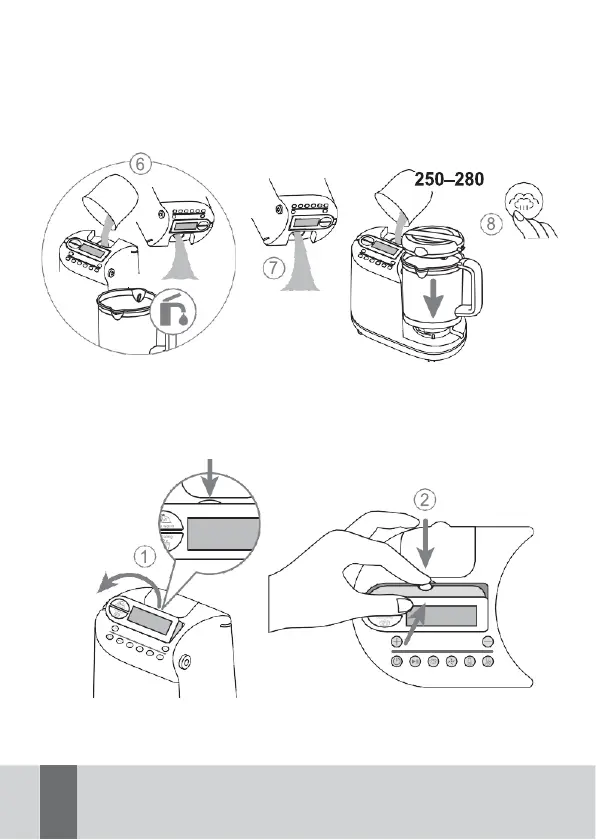 6

7

250–280

8

1

2