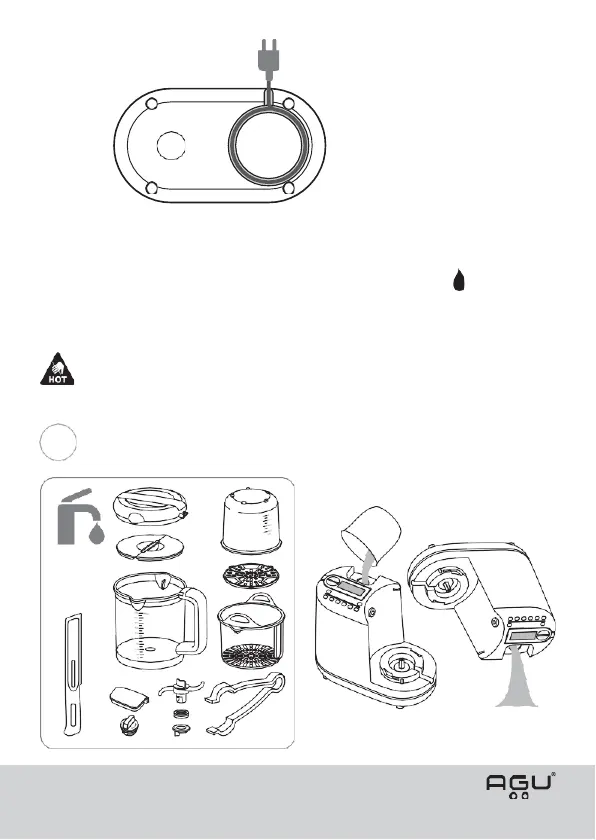 HOT

AGU®