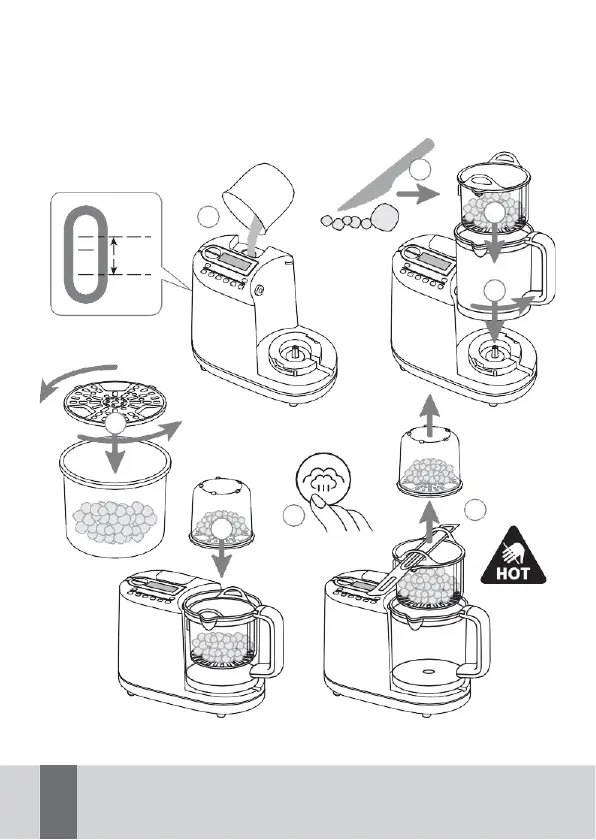 HOT