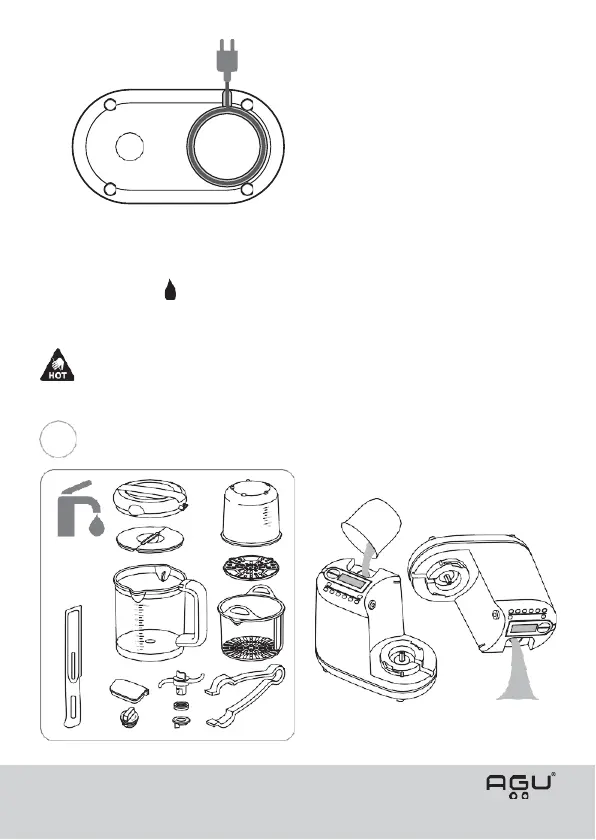 HOT

AGU®