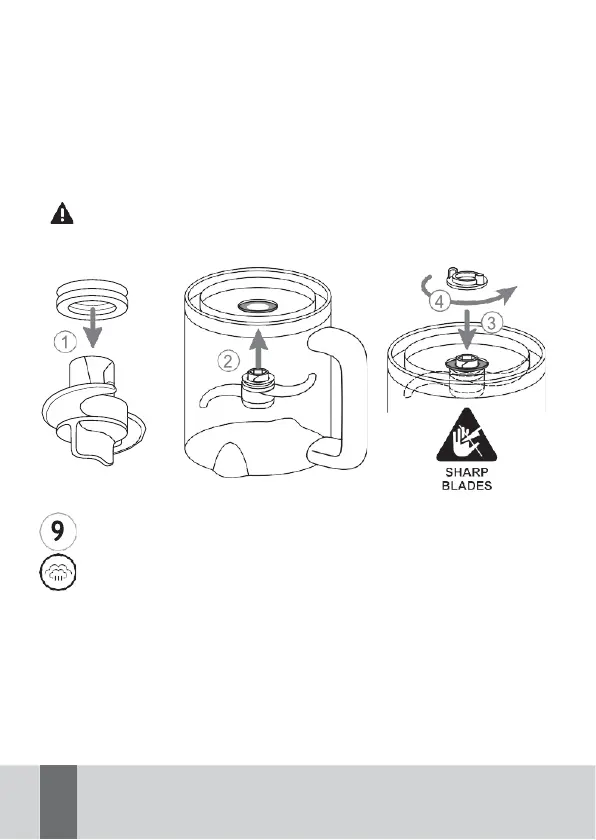 1

2

4

3

SHARP BLADES

9