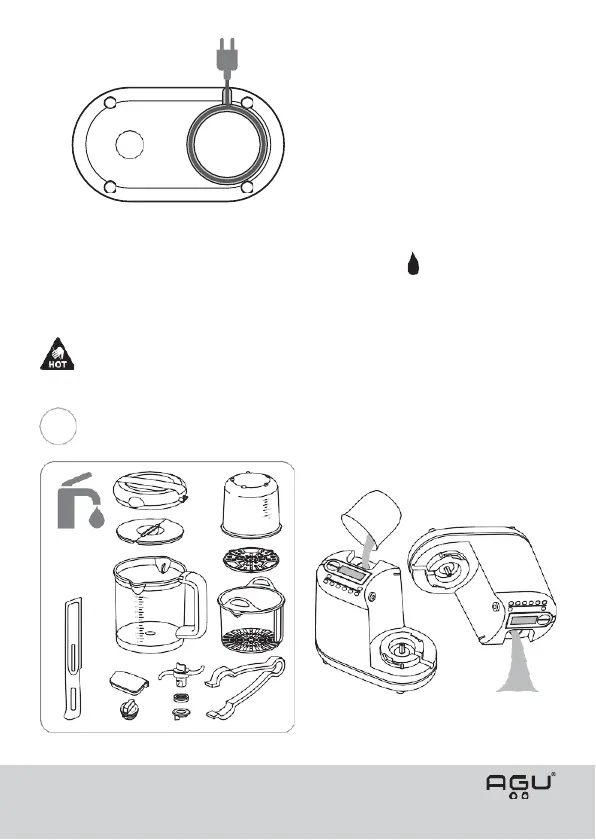 HOT

AGU