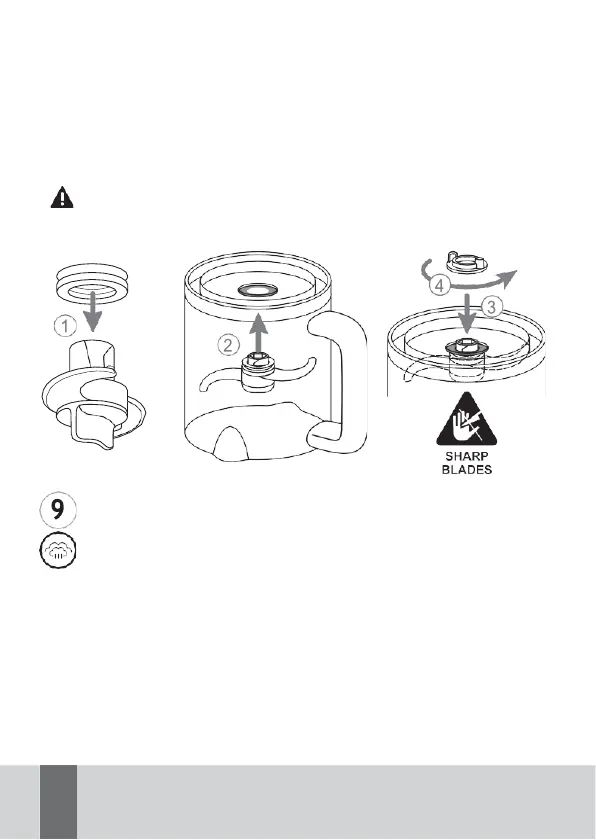 1

2

4

3

SHARP BLADES

9