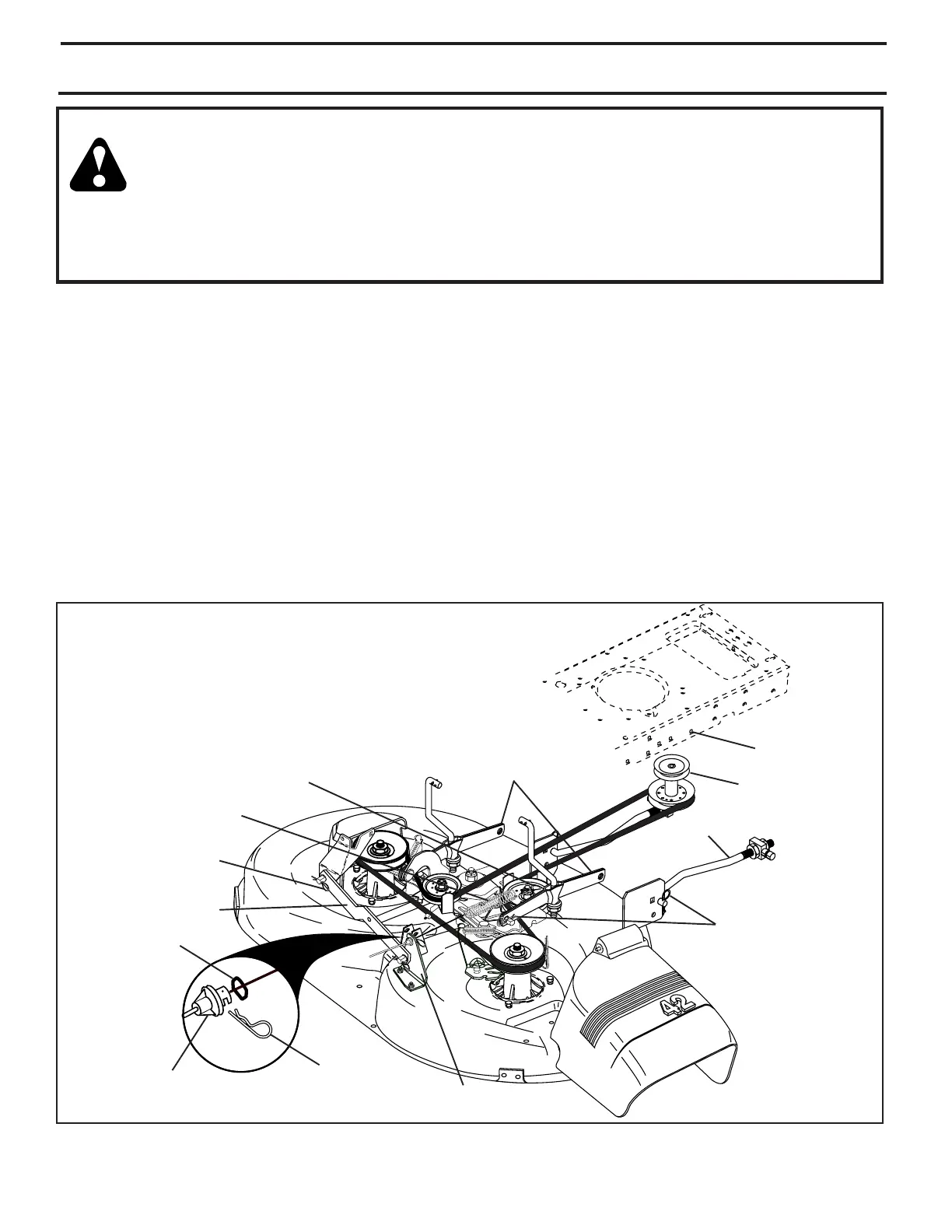 42