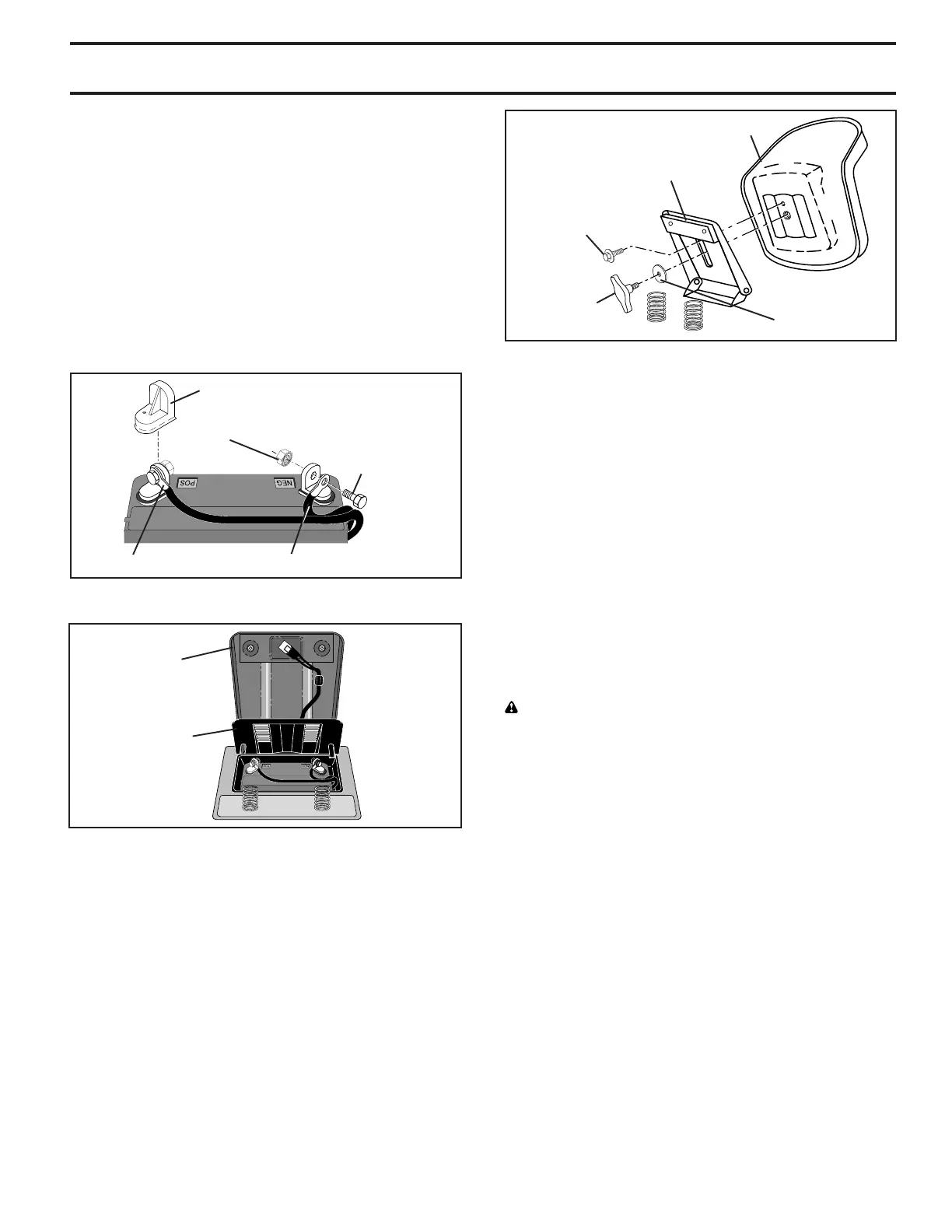 POS

NEG