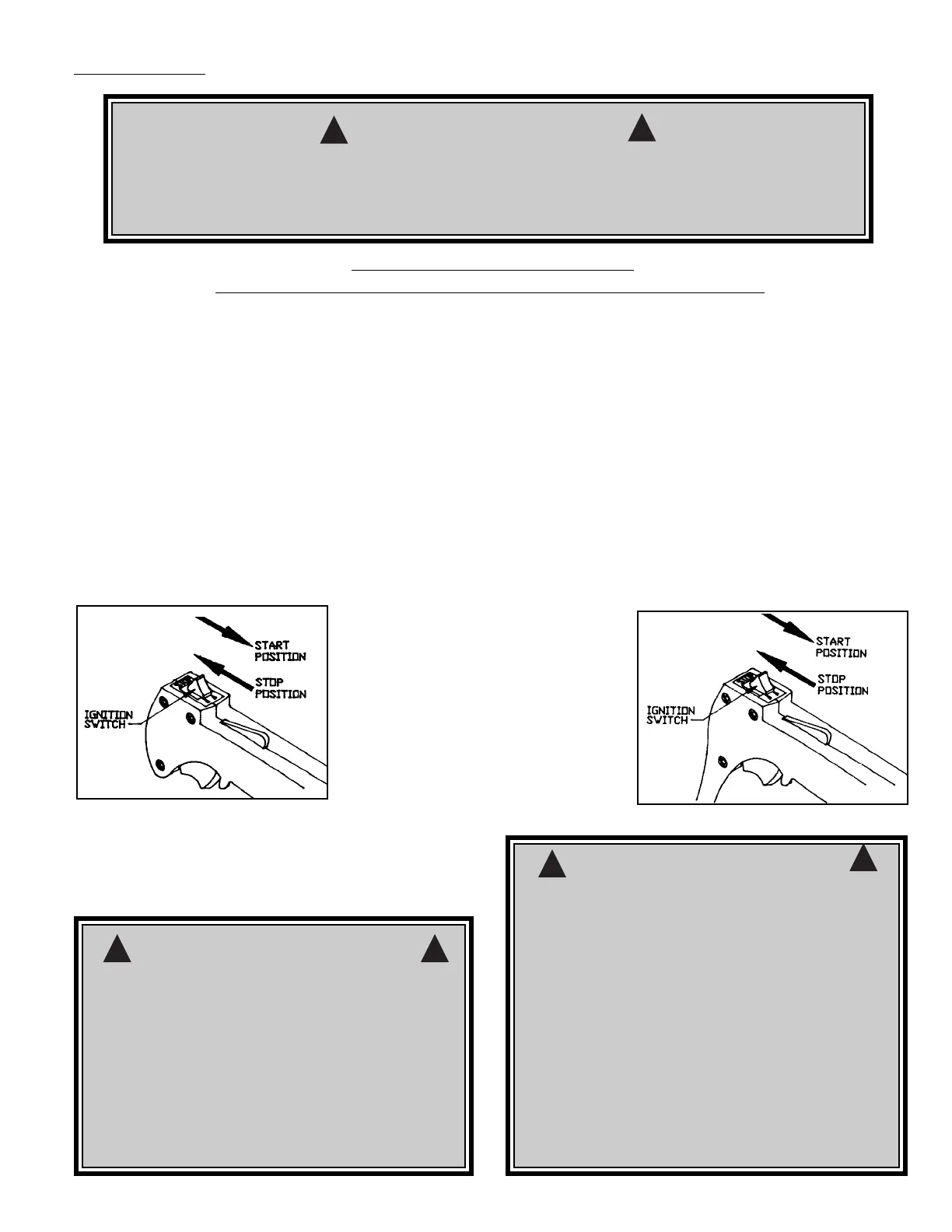 START POSITION

STOP POSITION

IGNITION SWITCH

START POSITION

STOP POSITION

IGNITION SWITCH