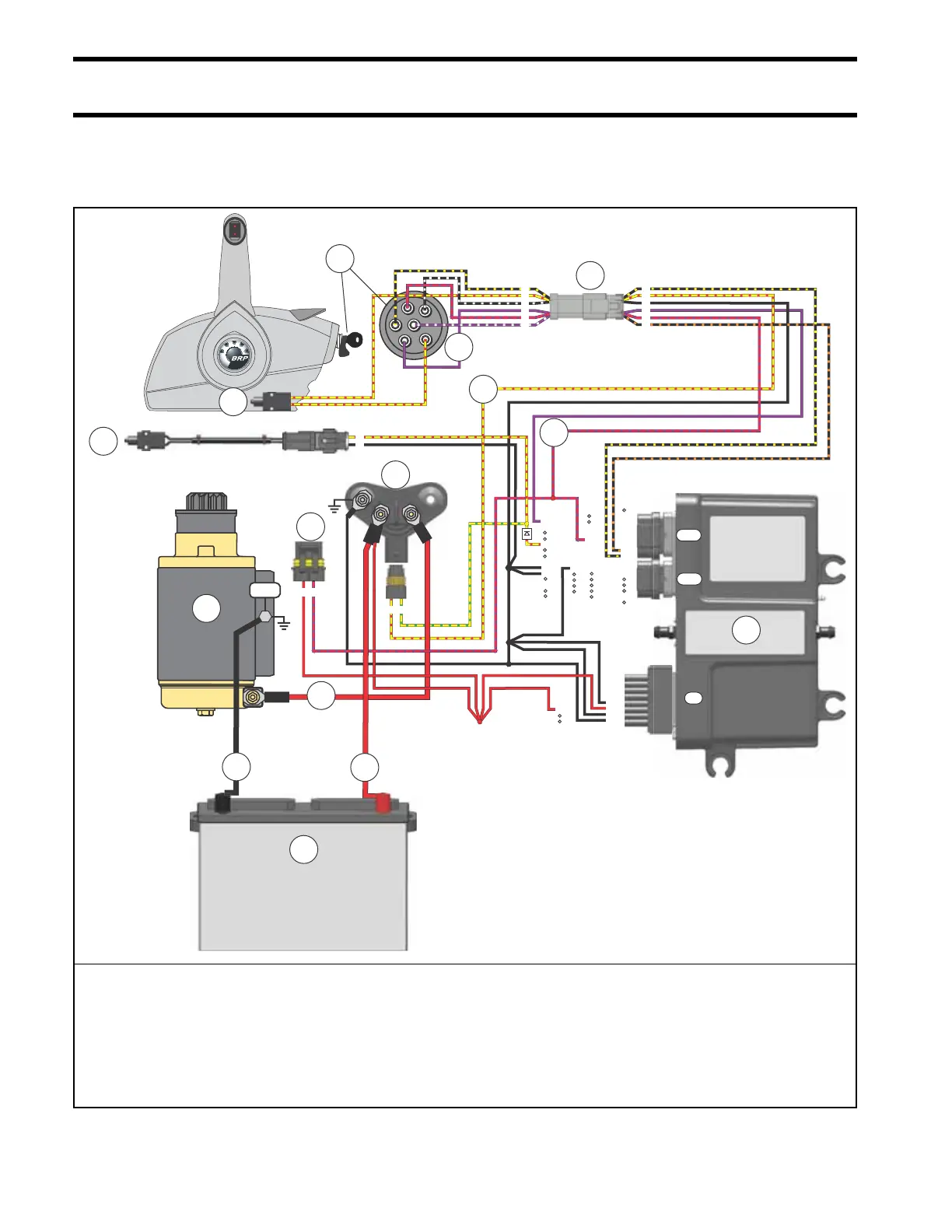 BRP