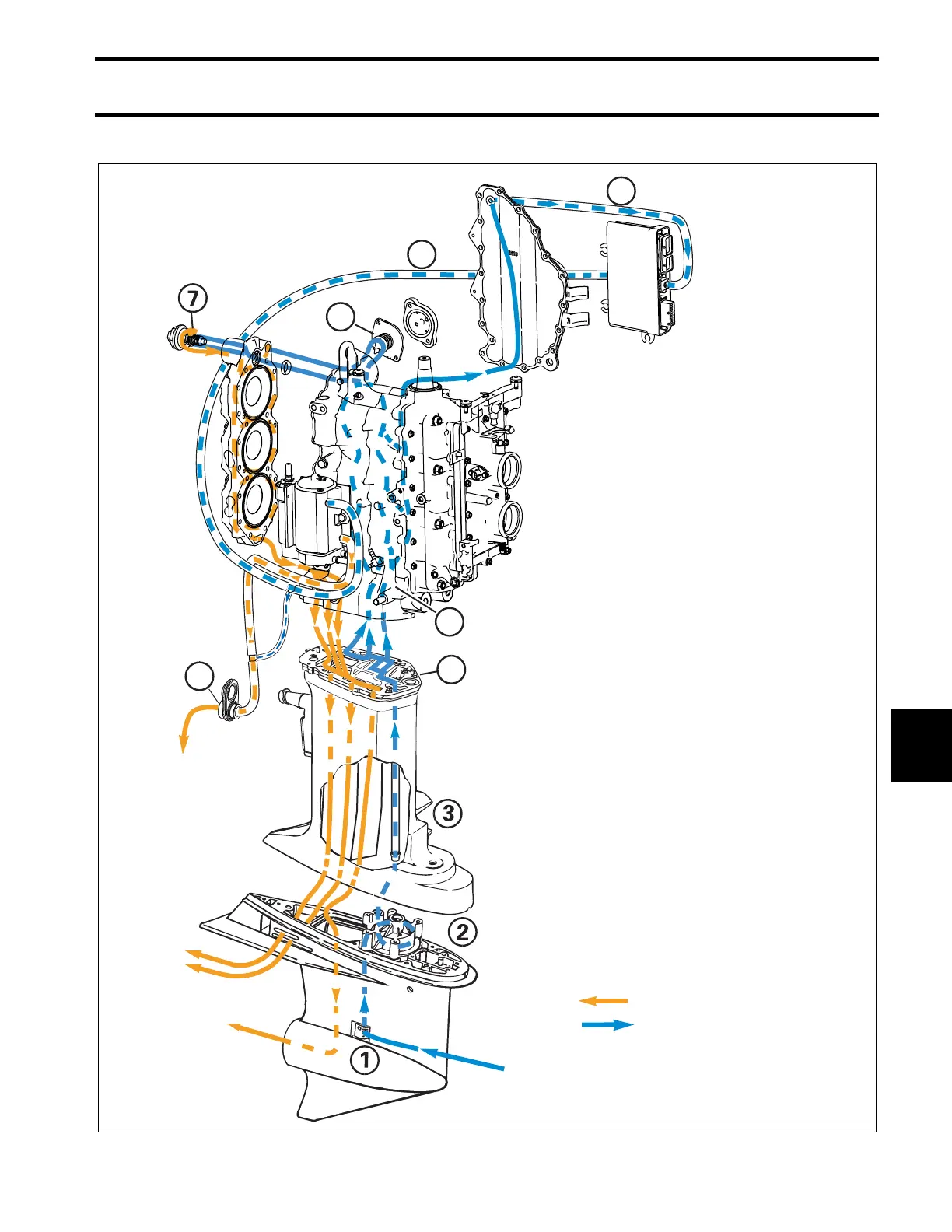 ⑦

③

②

①