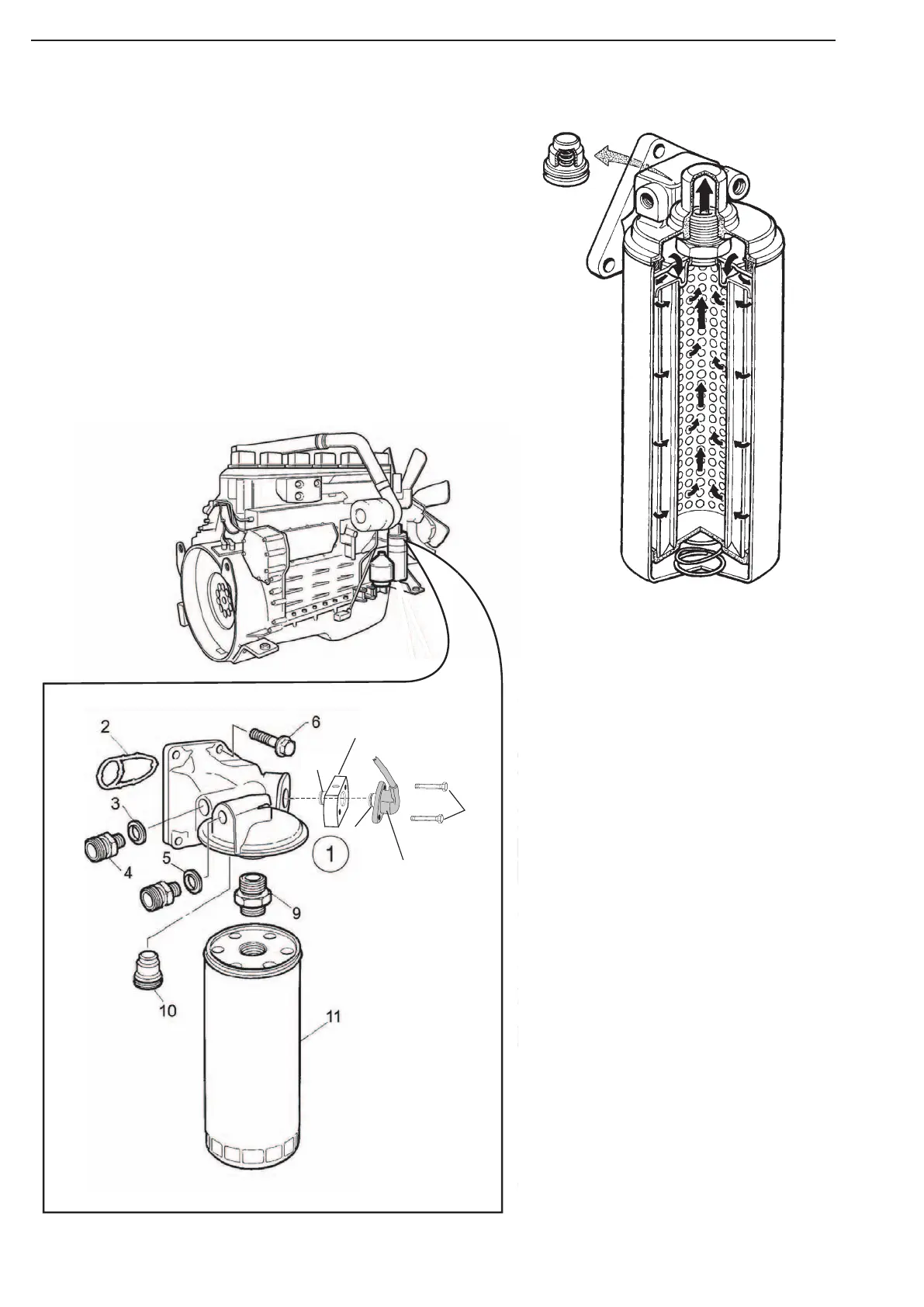 2

6

3

4

5

1

9

10

11