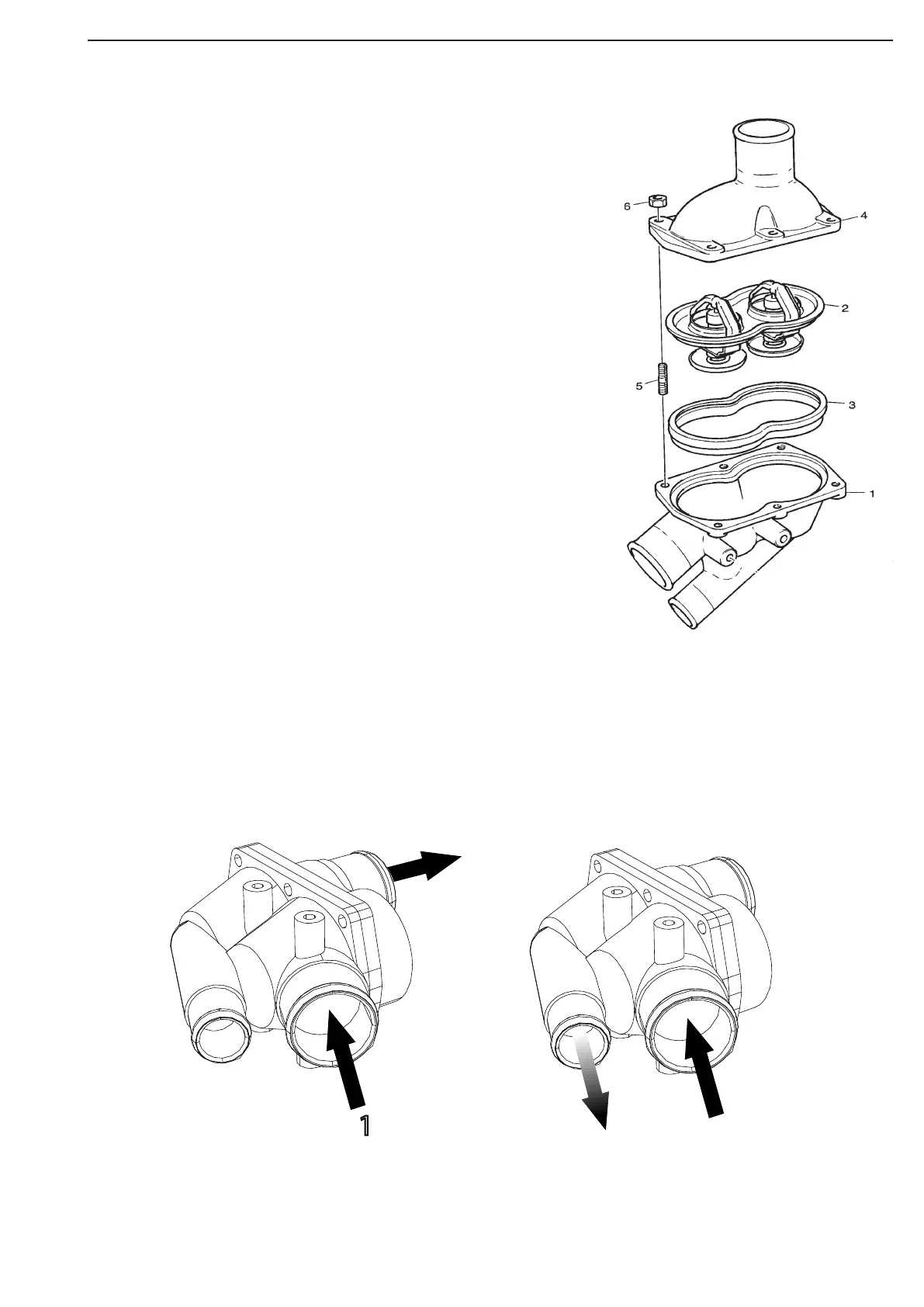 6
4
2
5
3
1

1