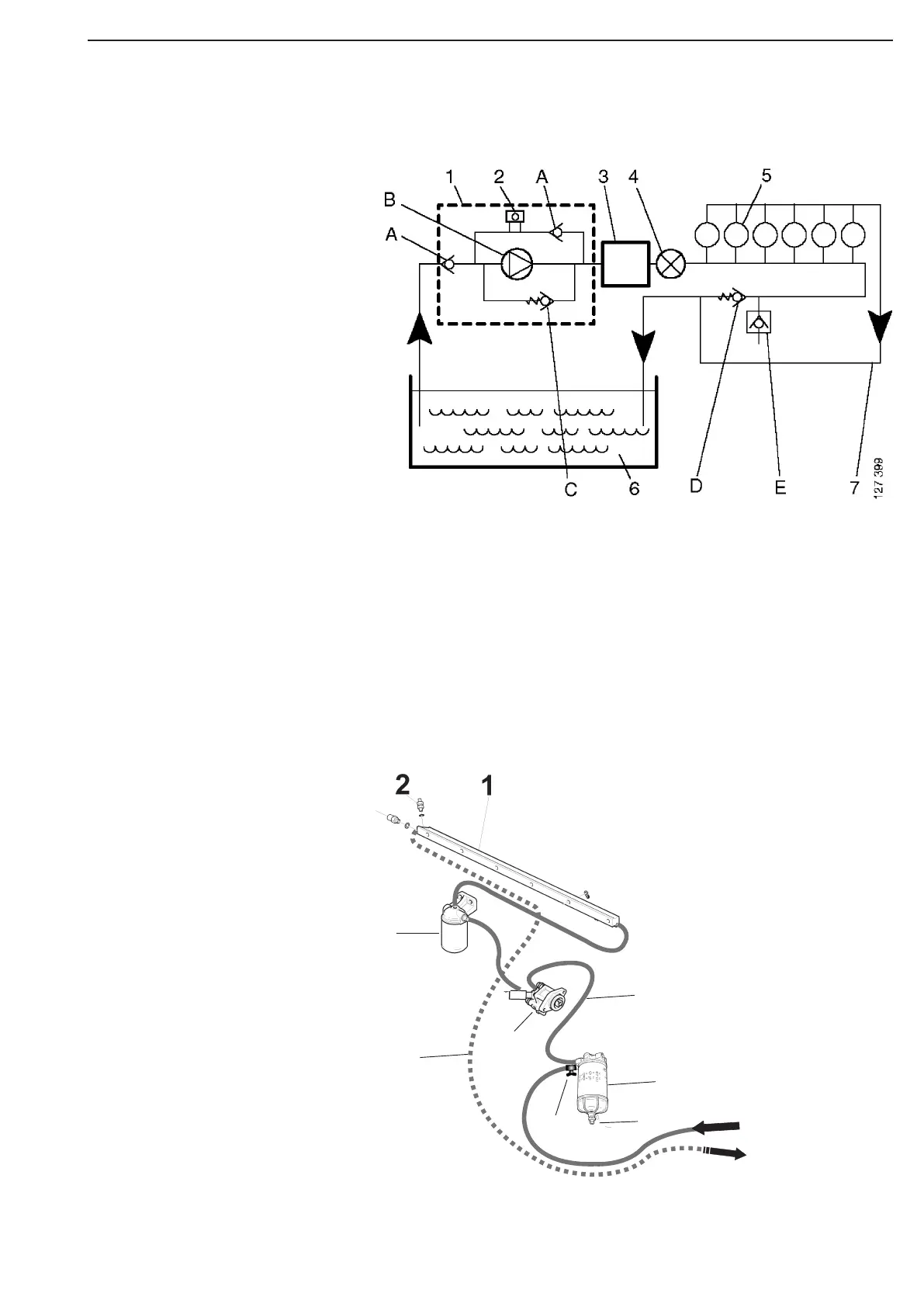 1 2 A 3 4 5
B
A
C 6 D E 7
127 399

2 1