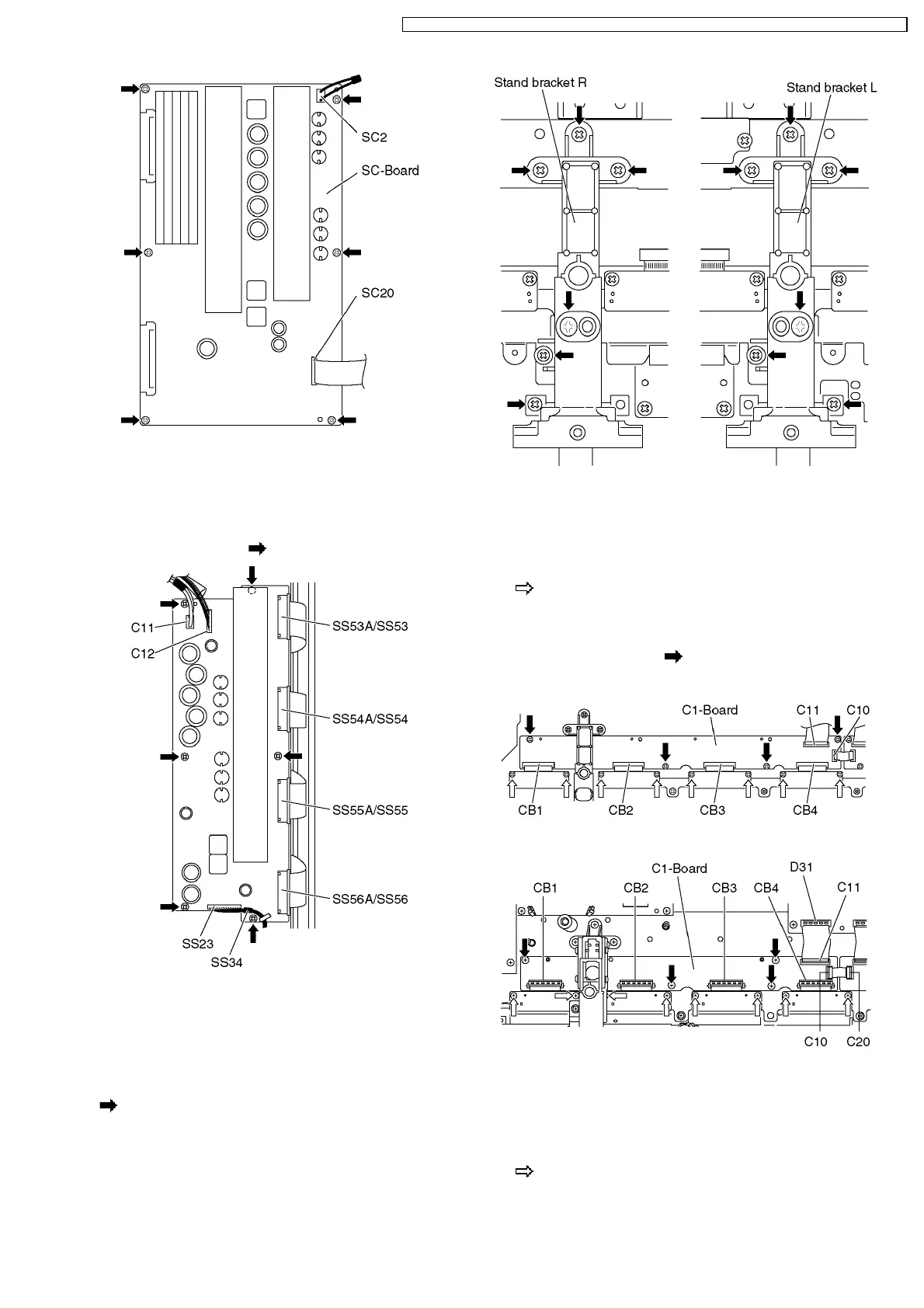 SC2

SC-Board

SC20

C11

C12

SS53A/SS53

SS54A/SS54

SS55A/SS55

SS56A/SS56

SS23

SS34

Stand bracket R

Stand bracket L

C1-Board

C11

C10

CB1

CB2

CB3

CB4

C1-Board

D31

CB1

CB2

CB3

CB4

C11

C10

C20