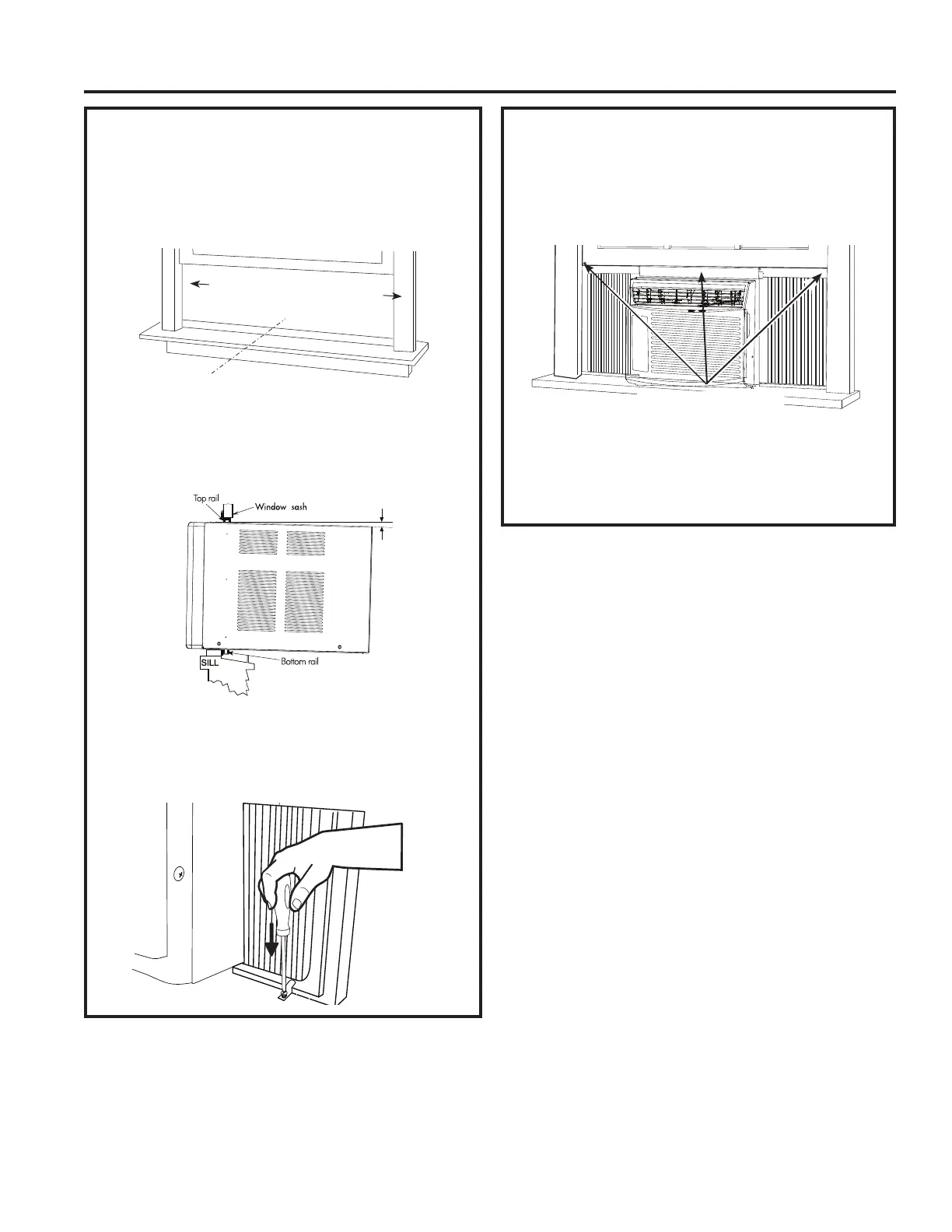 Top rail
Window sash
SILL
Bottom rail