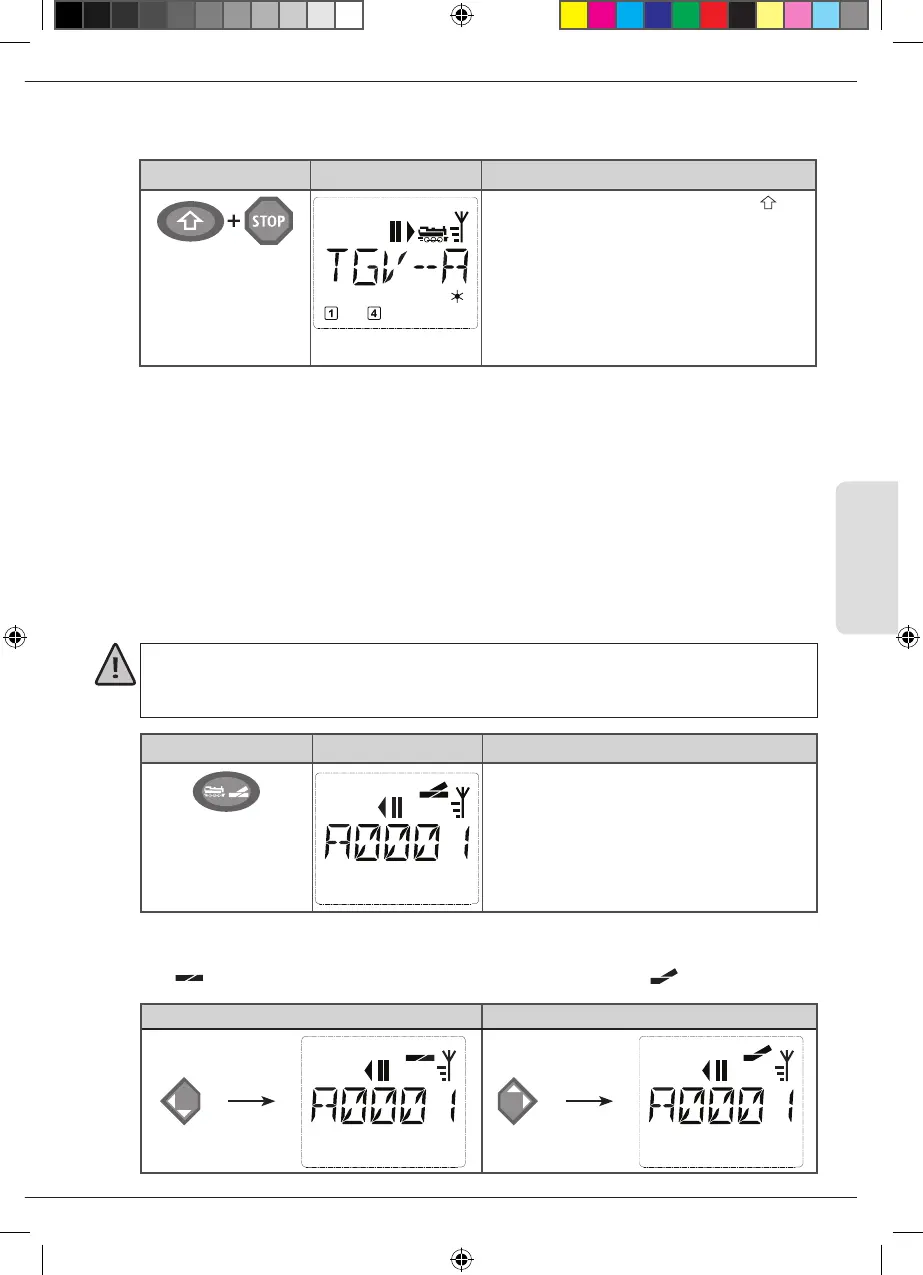 STOP

TGV--A

1 4

A000 1

A000 1

A000 1