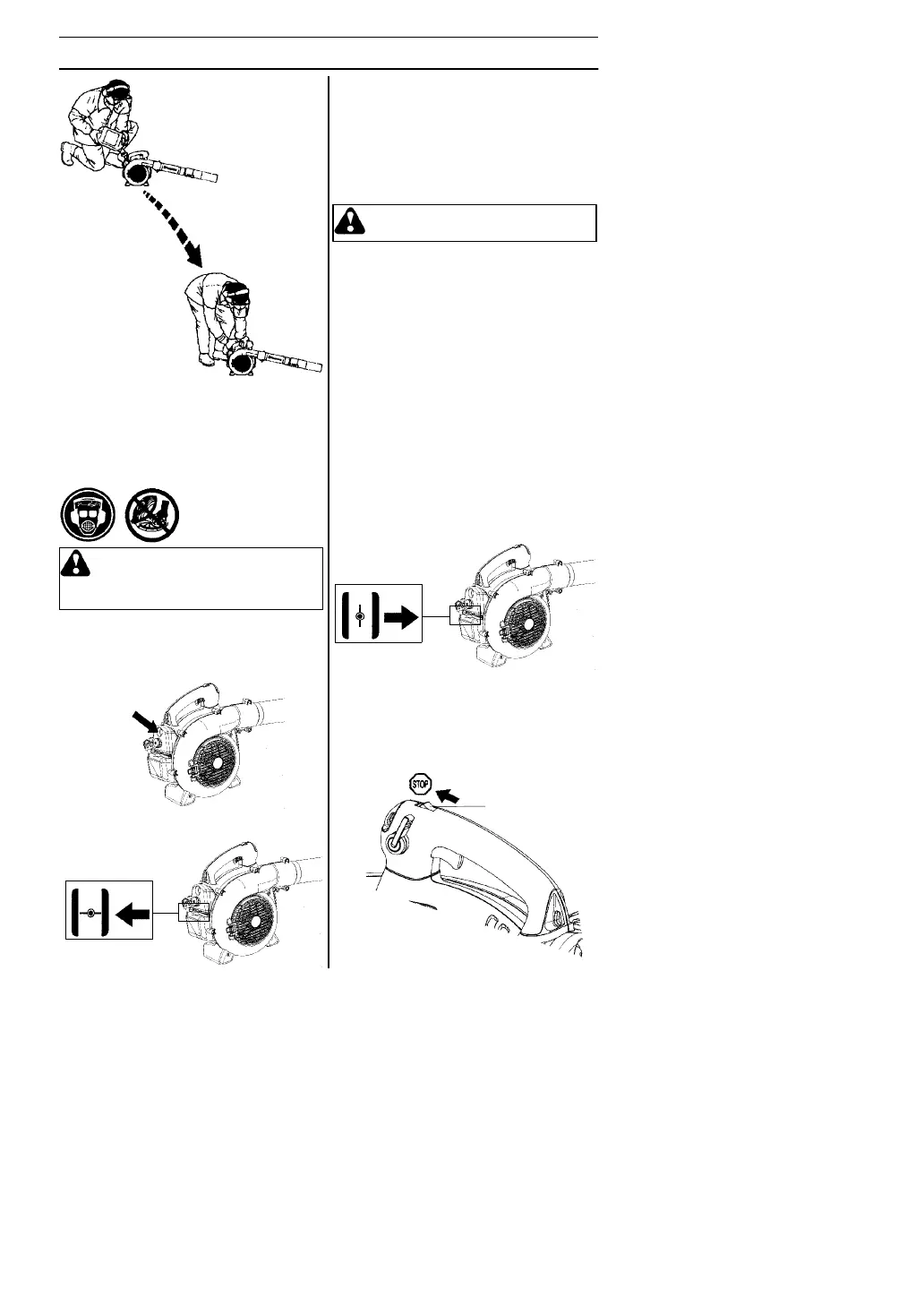 STOP