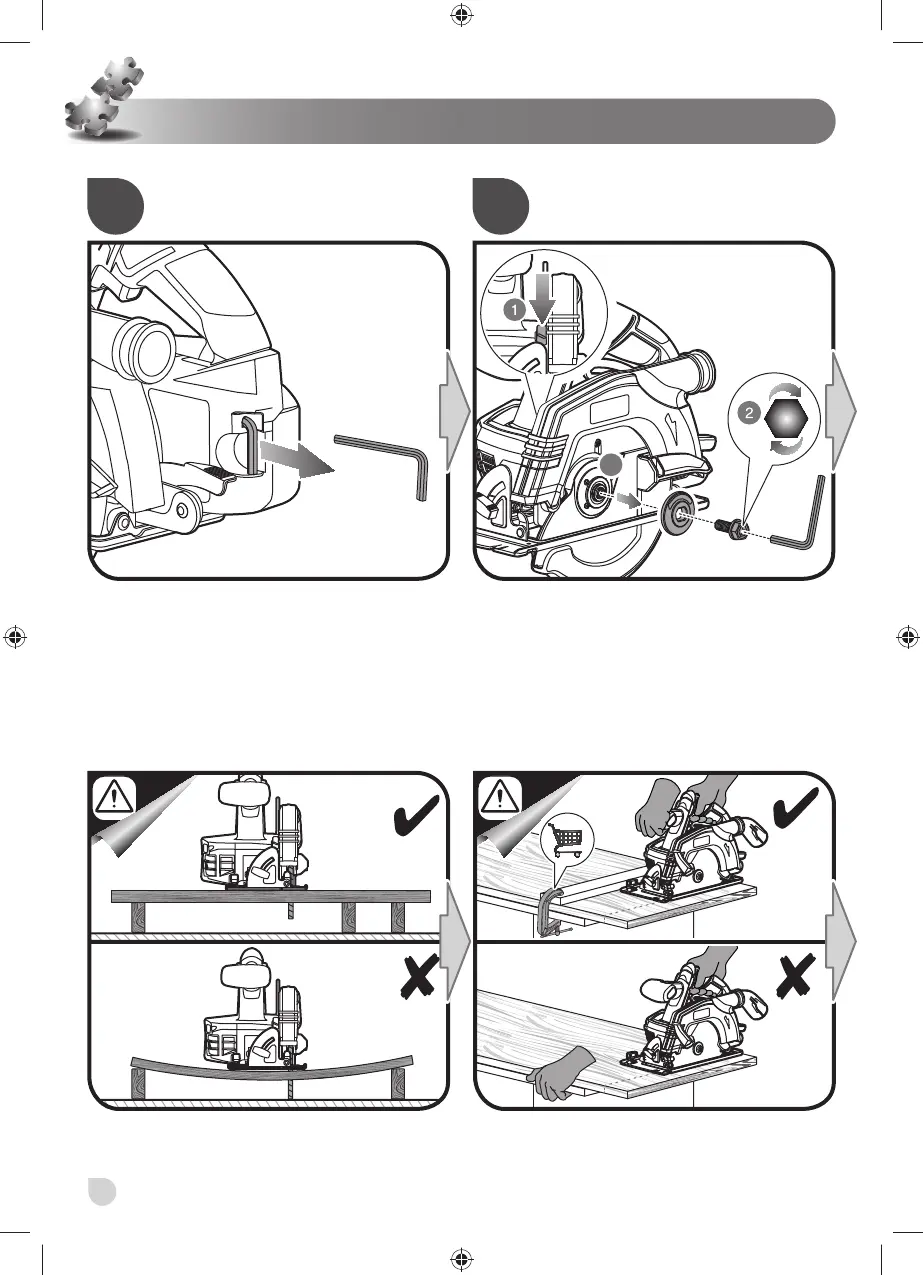 1

2