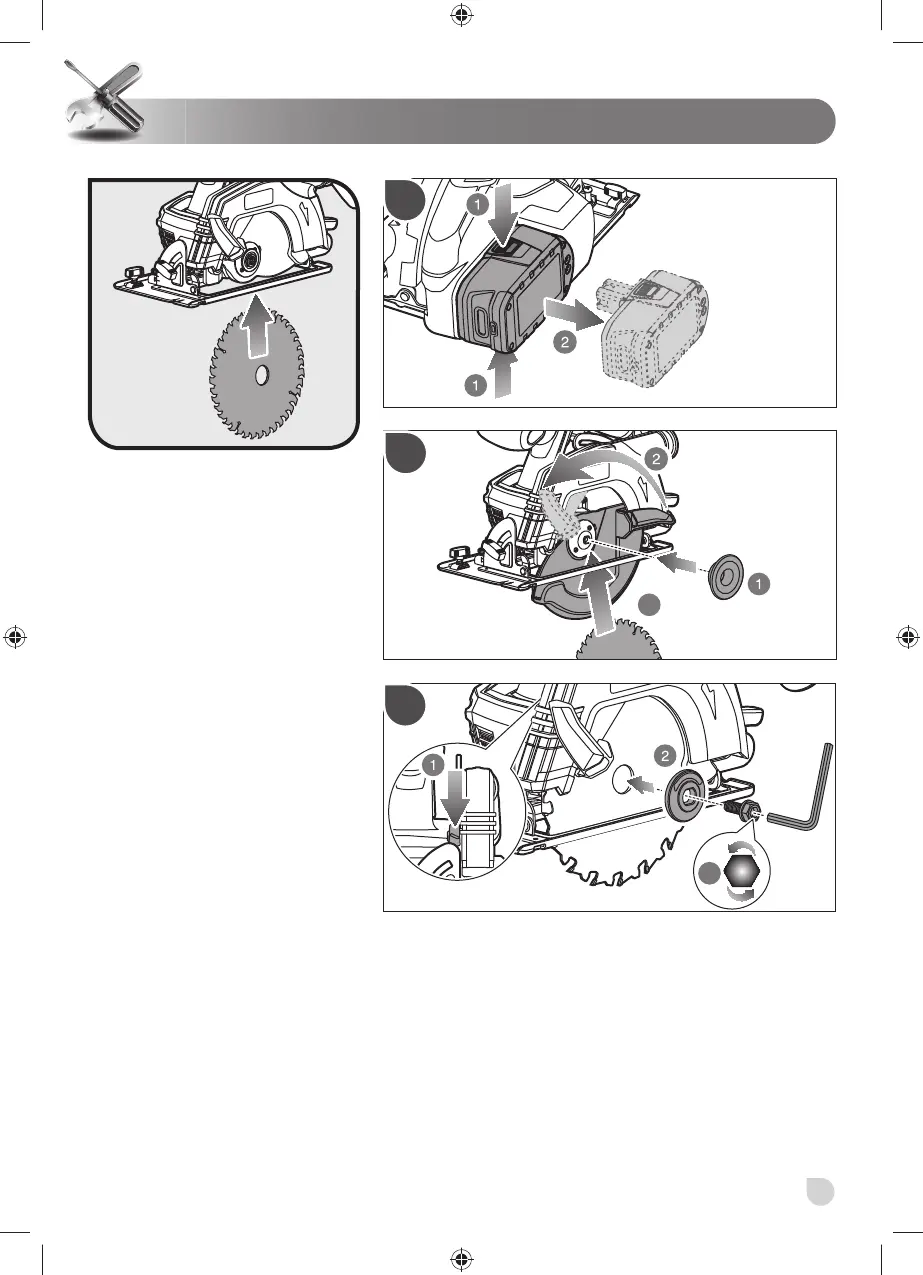 1
2
1
2
1
1
2