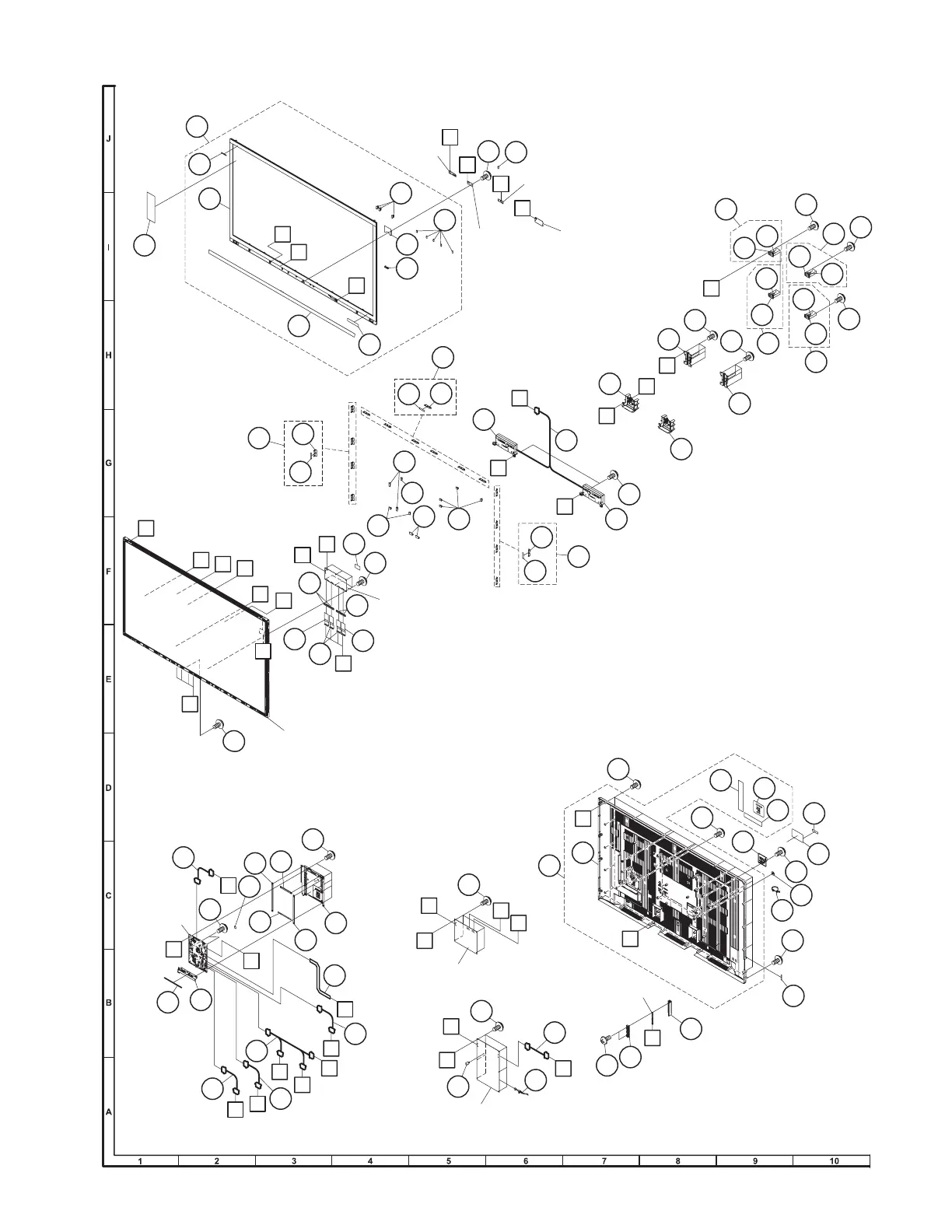 J
I
H
G
F
E
D
C
B
A

1 2 3 4 5 6 7 8 9 10