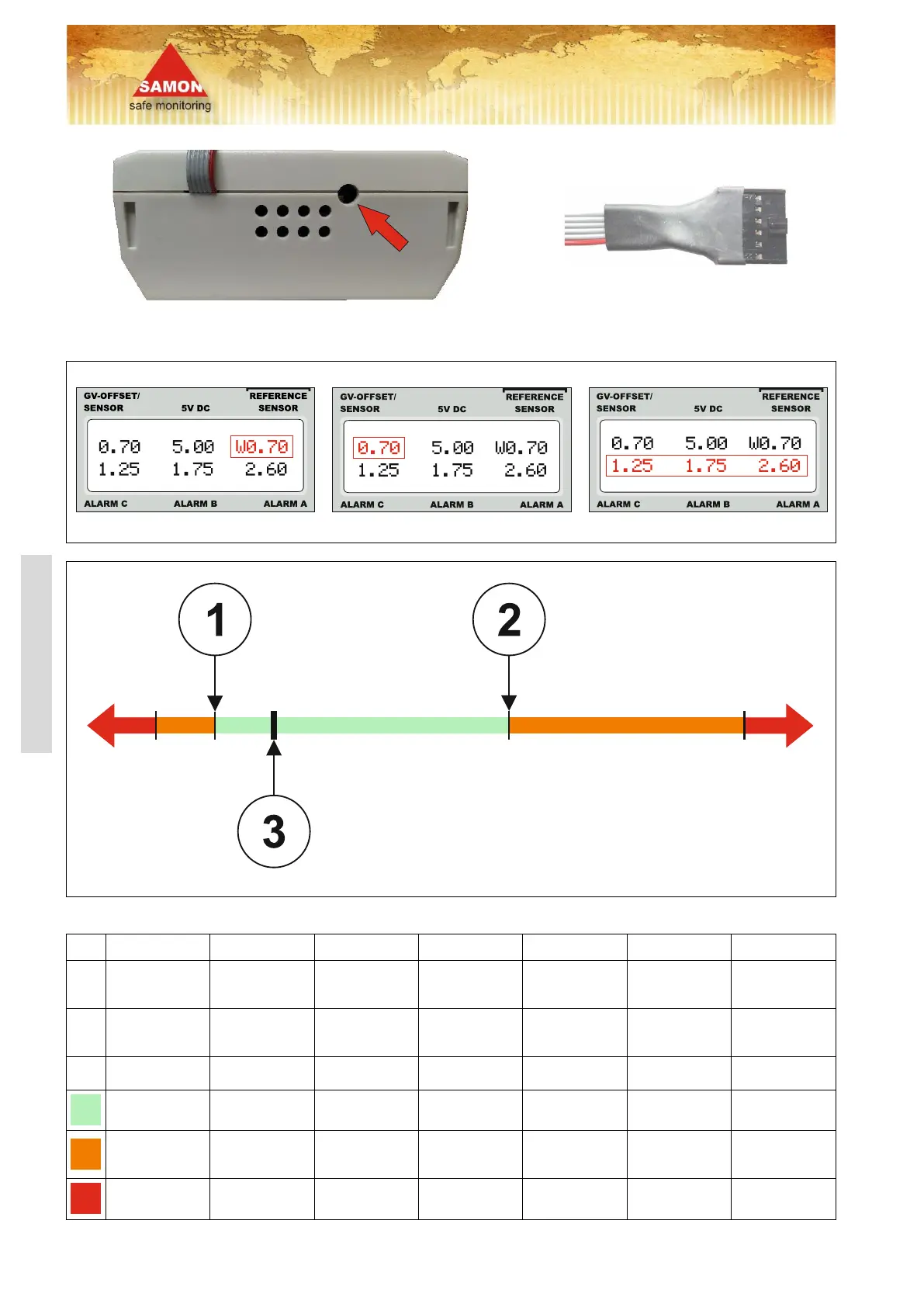 SAMON
safe monitoring

GV-OFFSET/ SENSOR
5V DC
REFERENCE SENSOR
0.70 5.00 W0.70
1.25 1.75 2.60
ALARM C
ALARM B
ALARM A

GV-OFFSET/ SENSOR
5V DC
REFERENCE SENSOR
0.70 5.00 W0.70
1.25 1.75 2.60
ALARM C
ALARM B
ALARM A

GV-OFFSET/ SENSOR
5V DC
REFERENCE SENSOR
0.70 5.00 W0.70
1.25 1.75 2.60
ALARM C
ALARM B
ALARM A

1
2
3