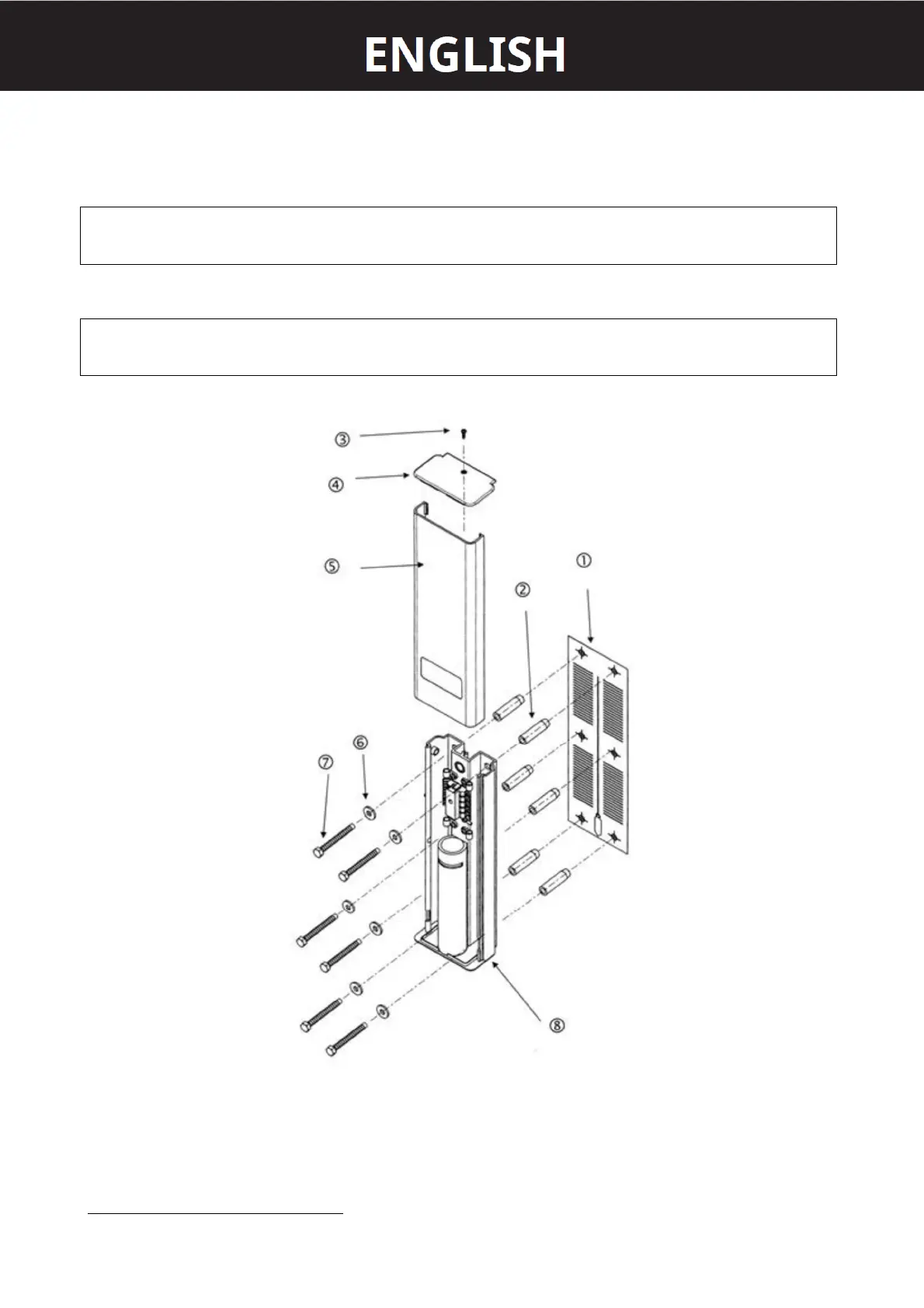 ENGLISH

③

④

⑤

①

②

⑥

⑦

⑧