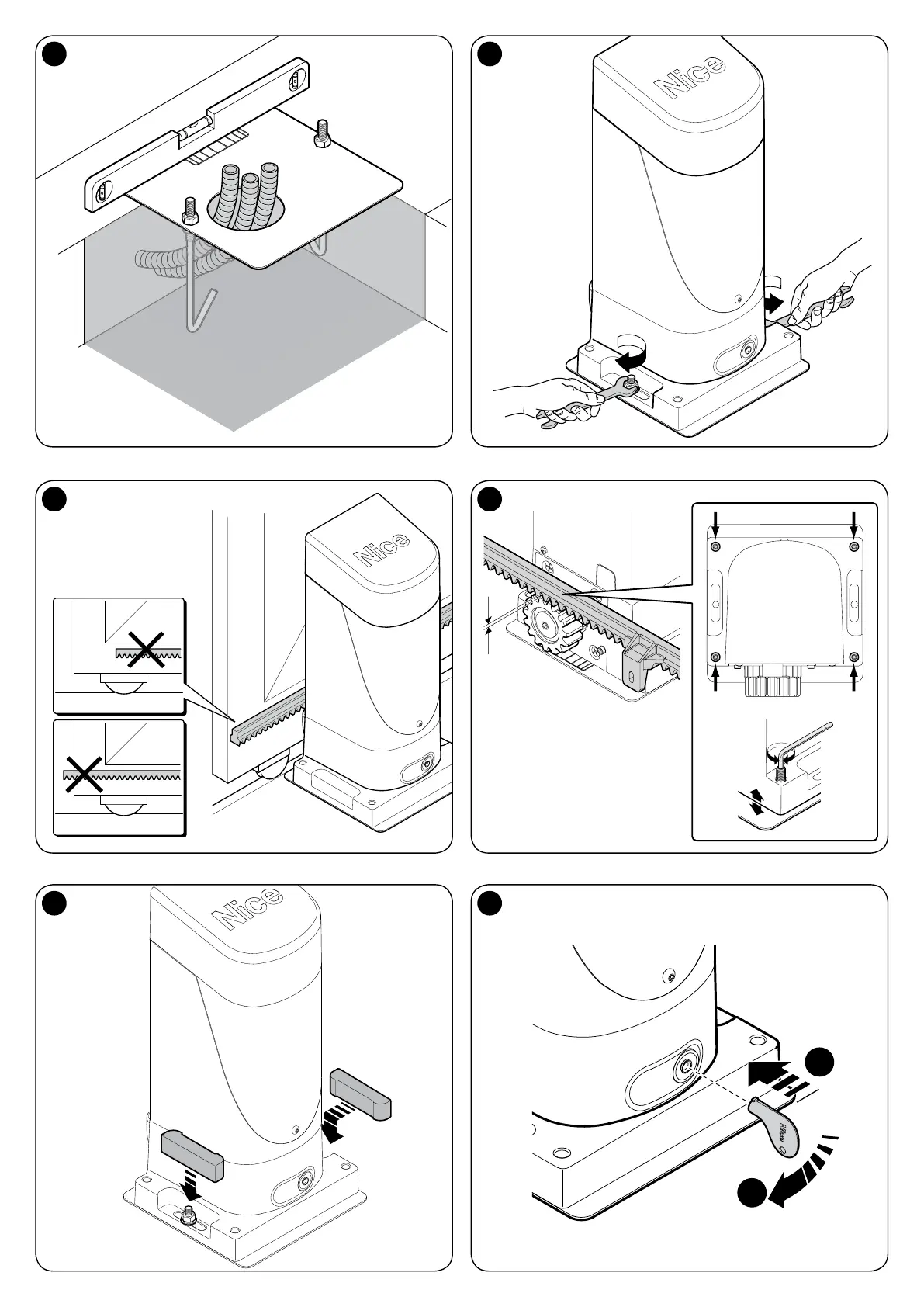 Nice

Nice

Nice

Nice