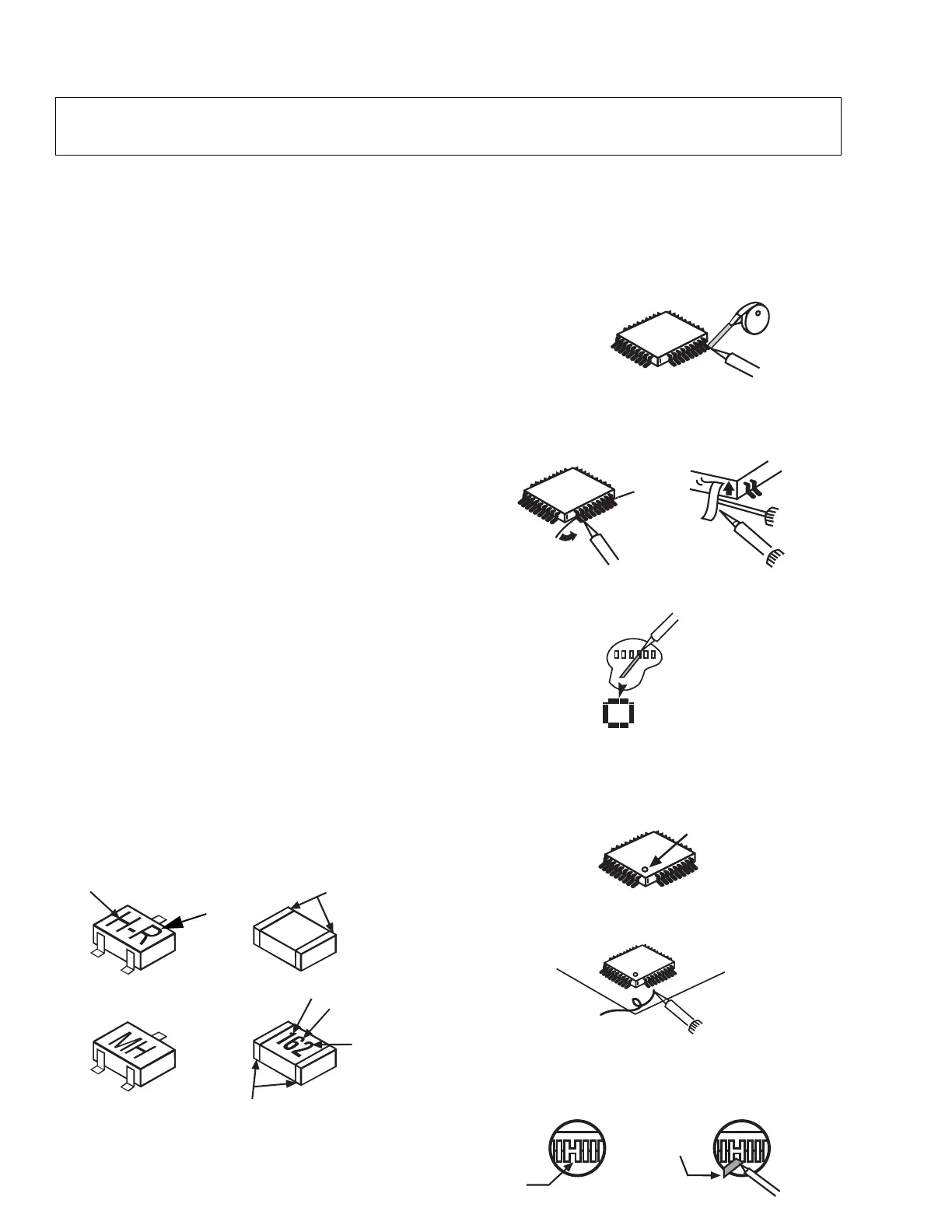 H-R

MH

162