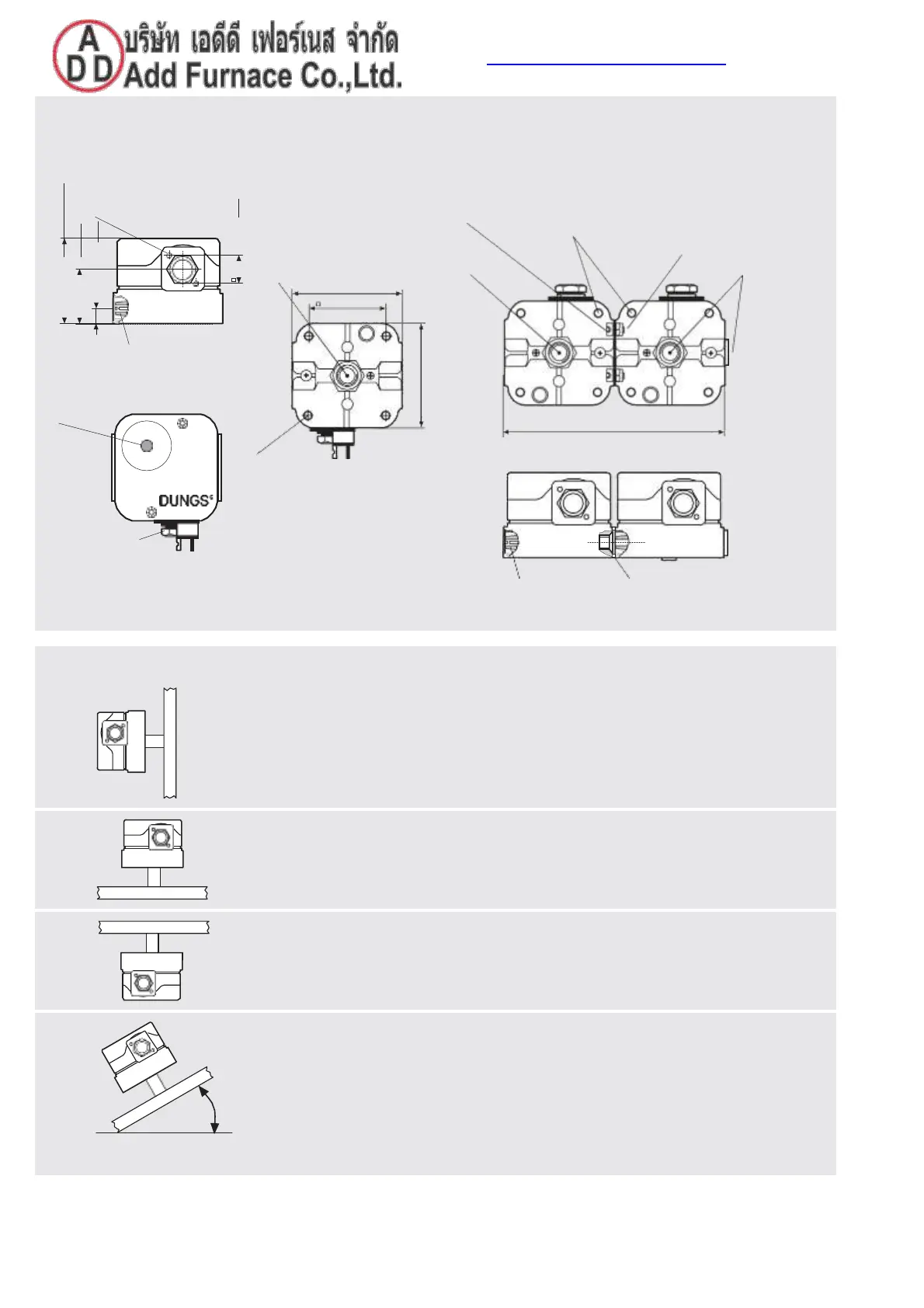 A
D D
บริษัท เอดีดี เฟอร์เนส จำกัด
Add Furnace Co.,Ltd.

DUNGS