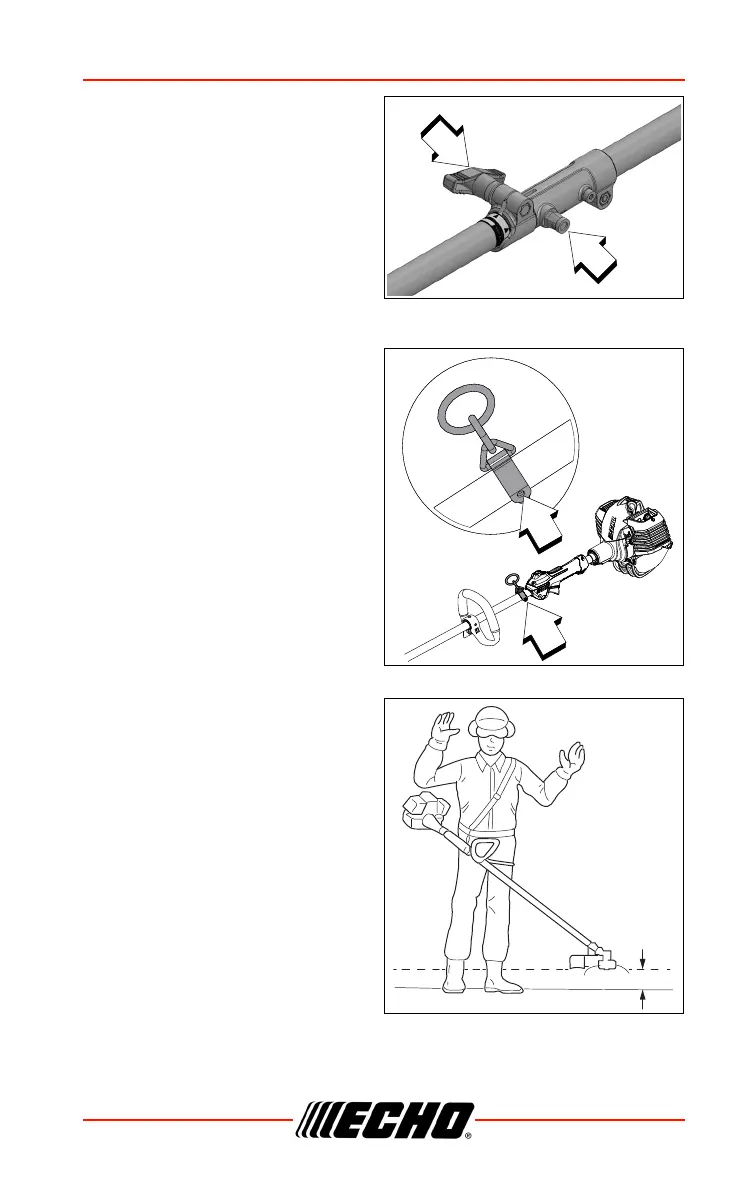 ECHO®