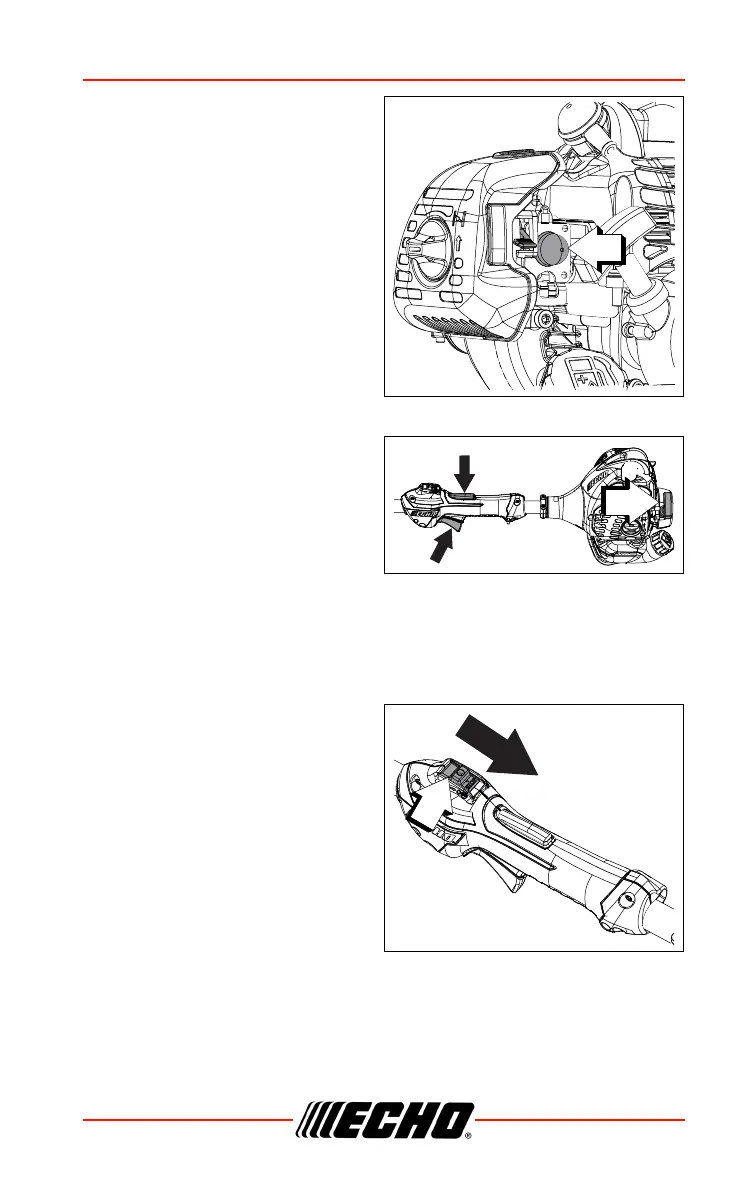 ECHO®