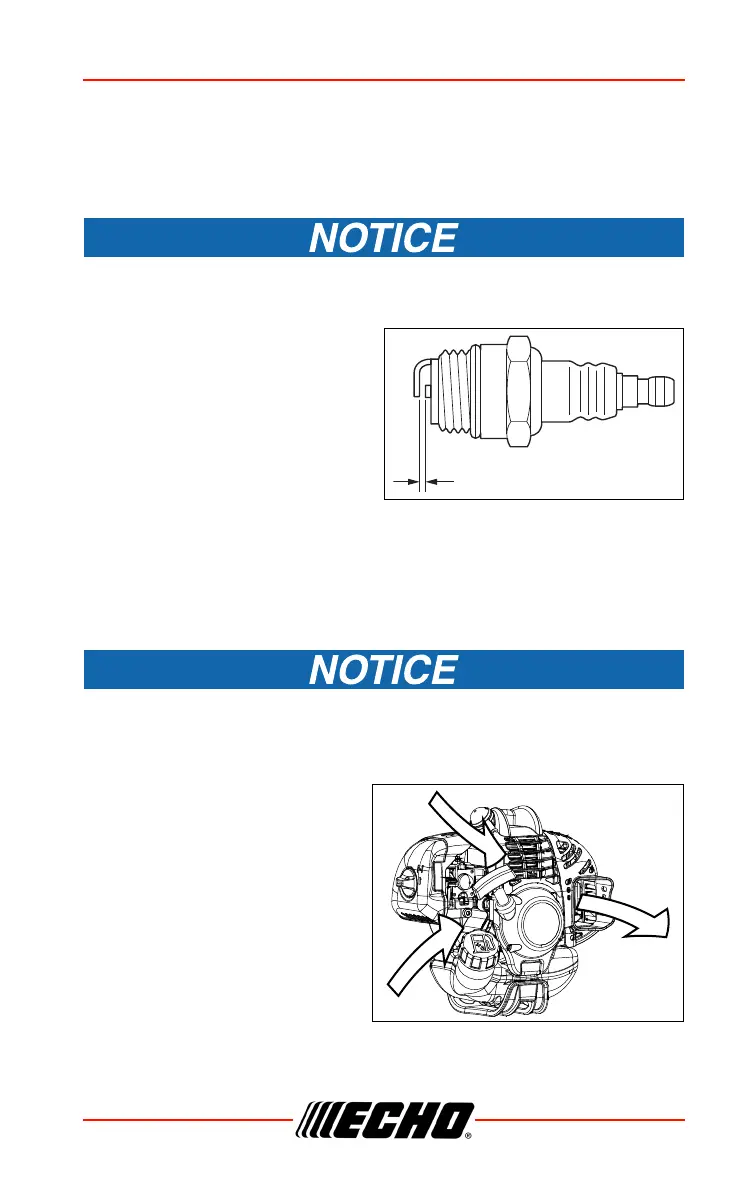 NOTICE

NOTICE

ECHO®