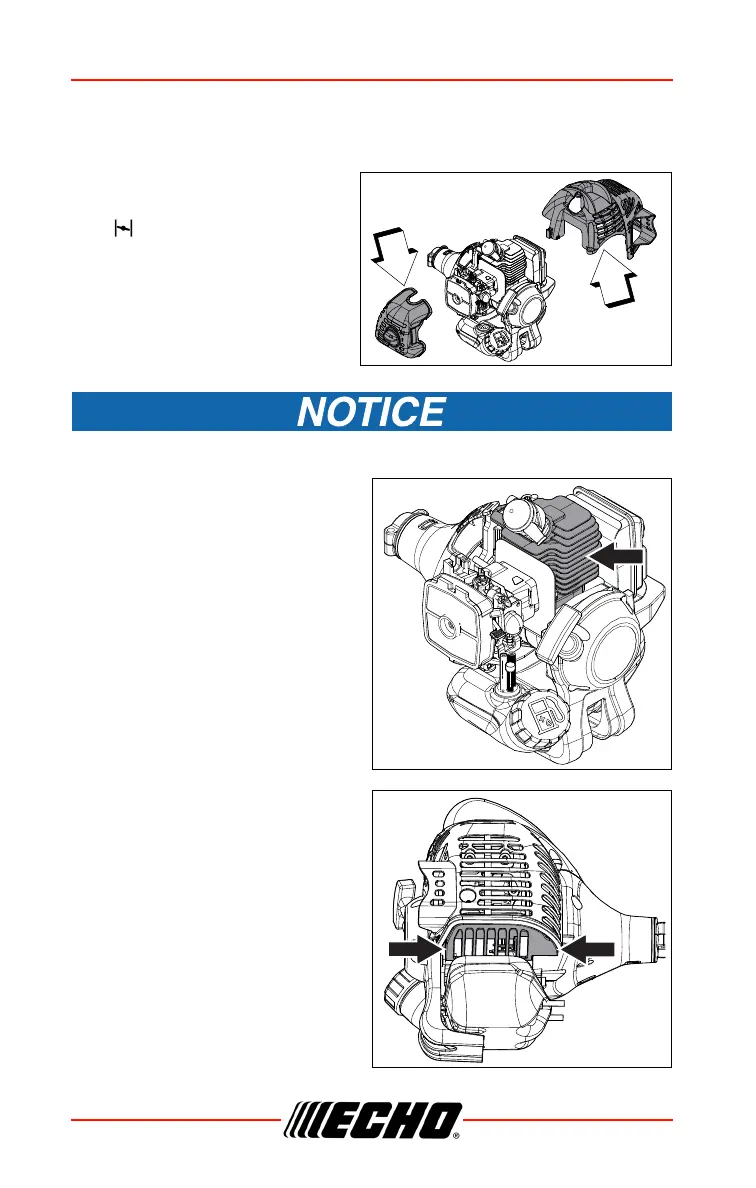 NOTICE

ECHO®