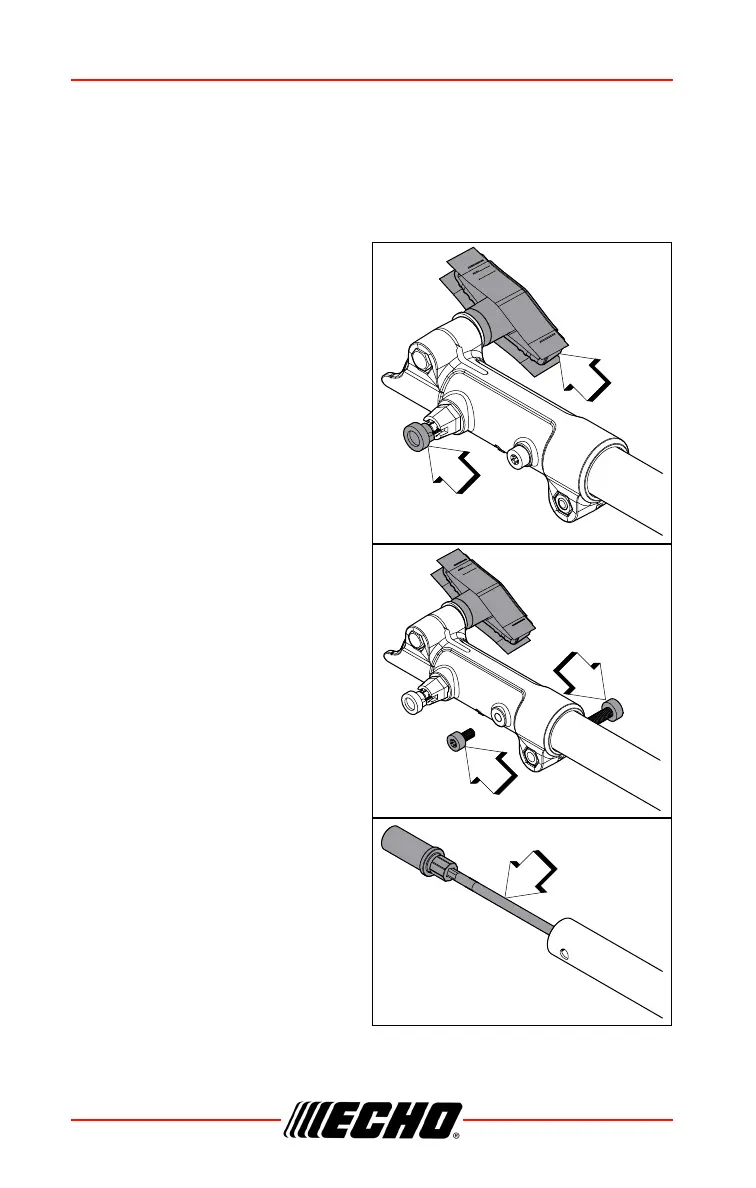 ECHO®