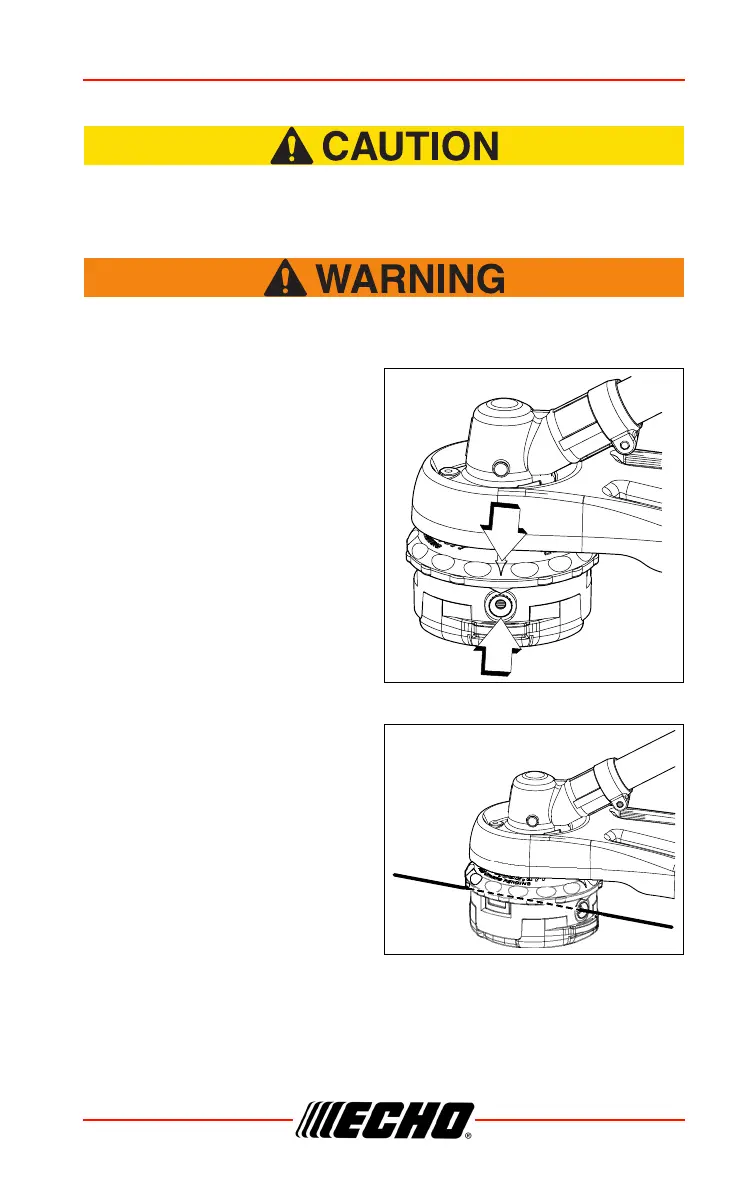 CAUTION

WARNING

ECHO®