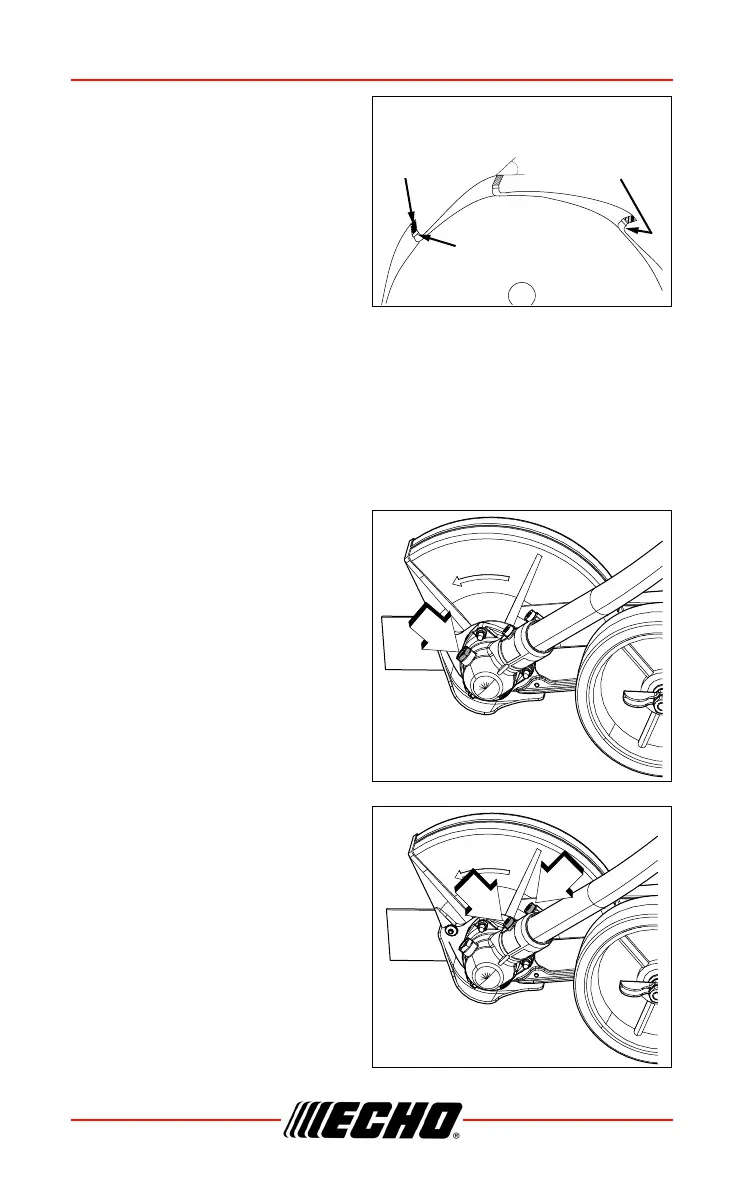 ECHO®