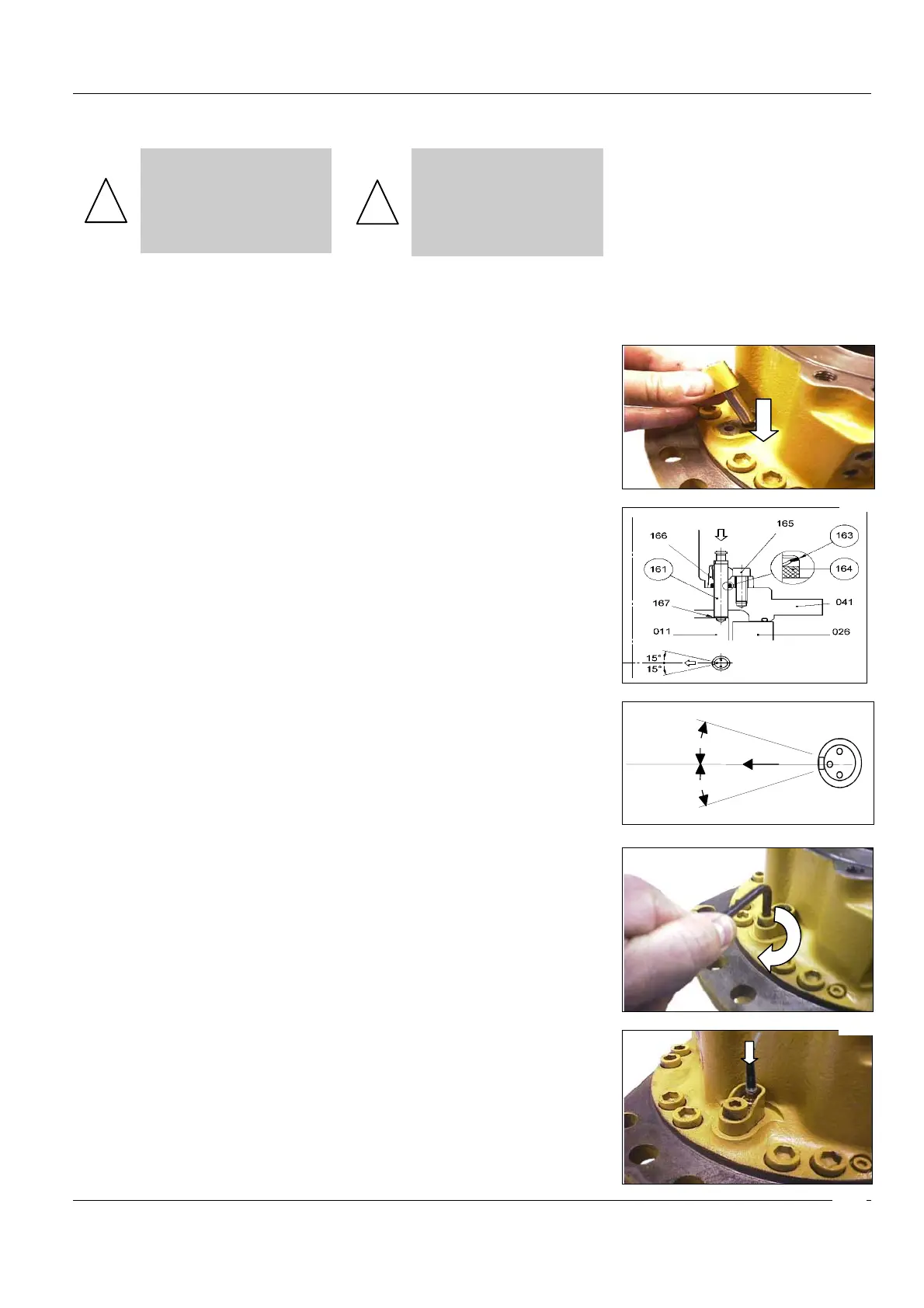 166

165

163

161

164

167

041

011

026

15°

15°