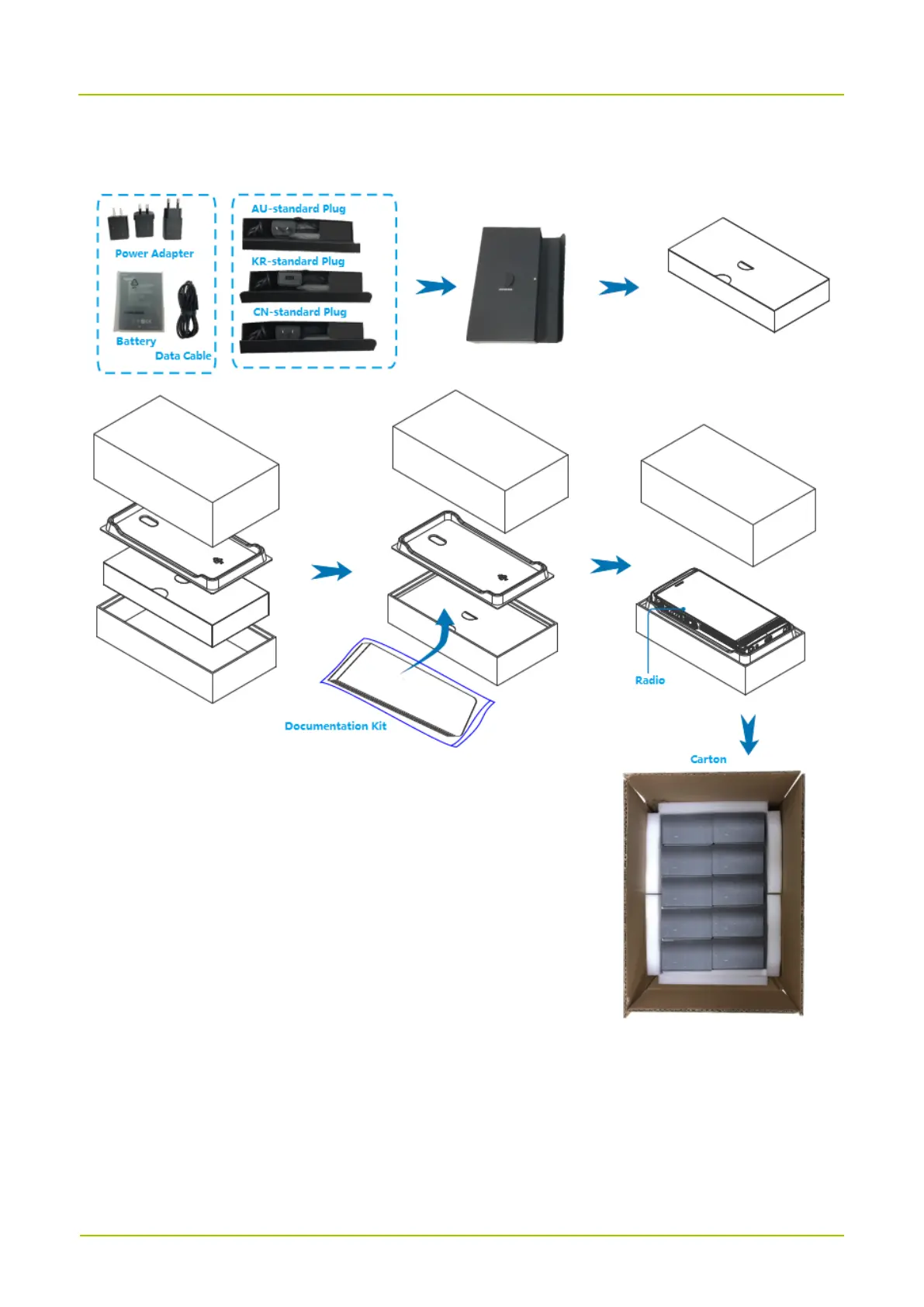 Power Adapter

Battery

Data Cable

AU-standard Plug

KR-standard Plug

CN-standard Plug

Documentation Kit

Radio

Carton