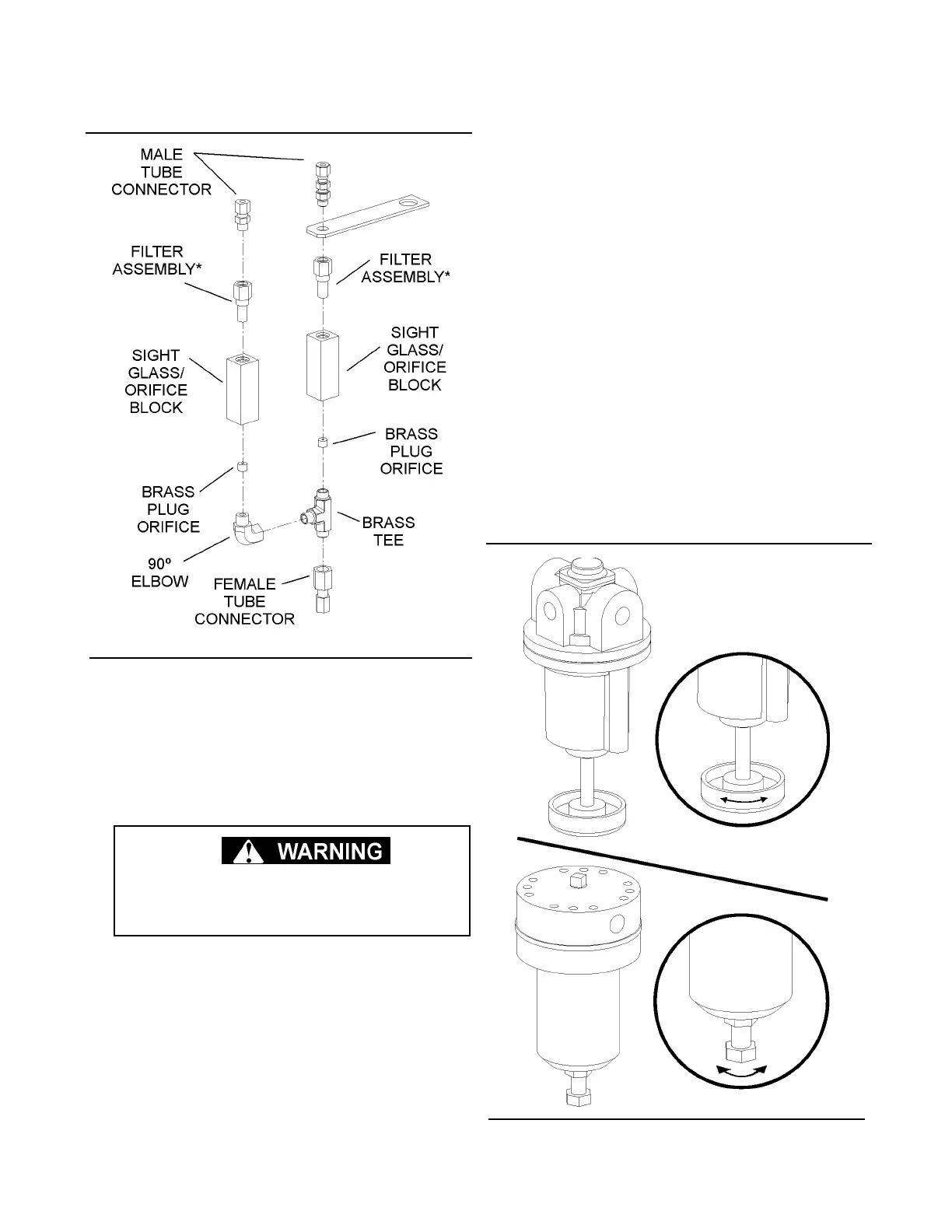 MALE TUBE CONNECTOR

FILTER ASSEMBLY*

FILTER ASSEMBLY*

SIGHT GLASS/ ORIFICE BLOCK

SIGHT GLASS/ ORIFICE BLOCK

BRASS PLUG ORIFICE

BRASS PLUG ORIFICE

BRASS TEE

90º ELBOW

FEMALE TUBE CONNECTOR

WARNING