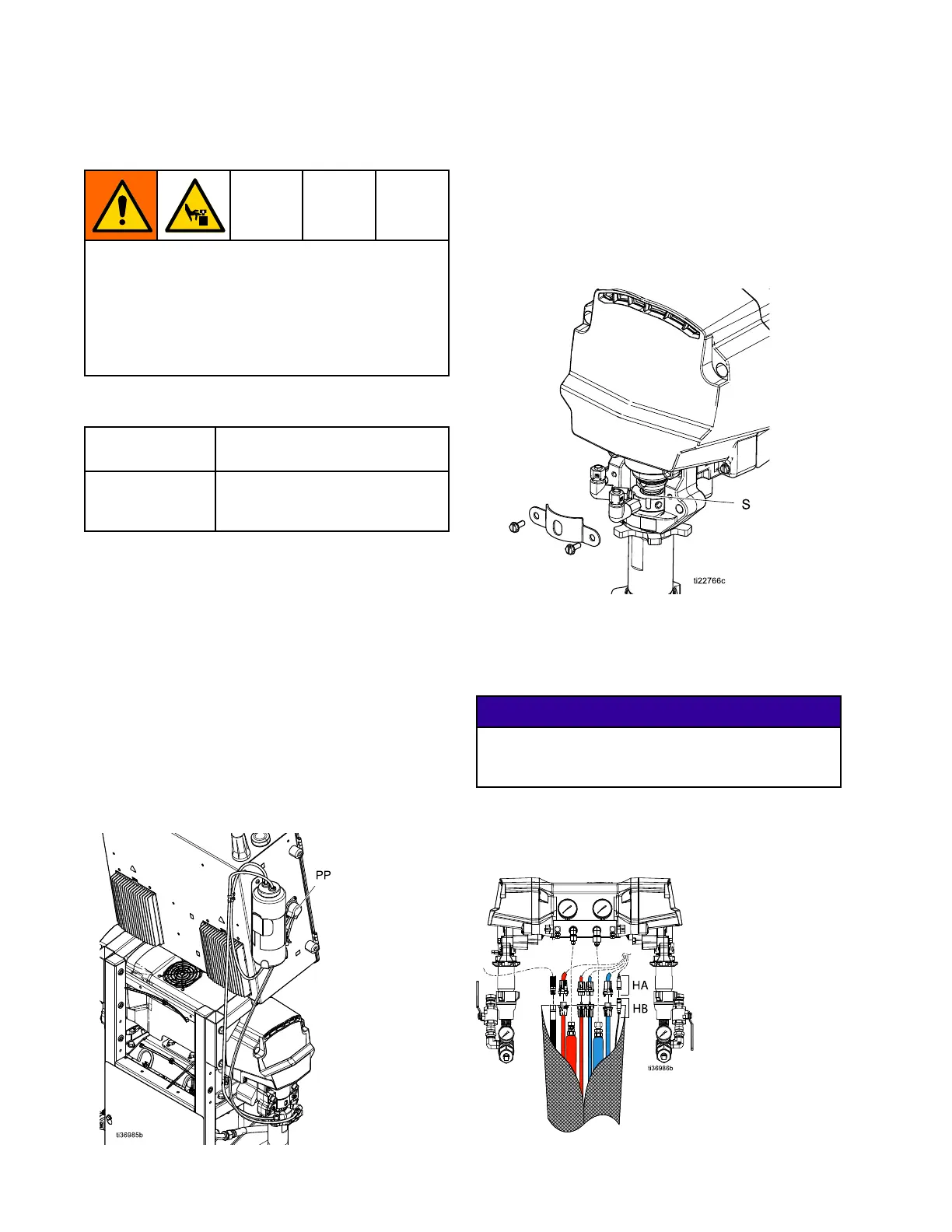 S

ti22766c

PP

ti36985b

HA

HB

ti36986b