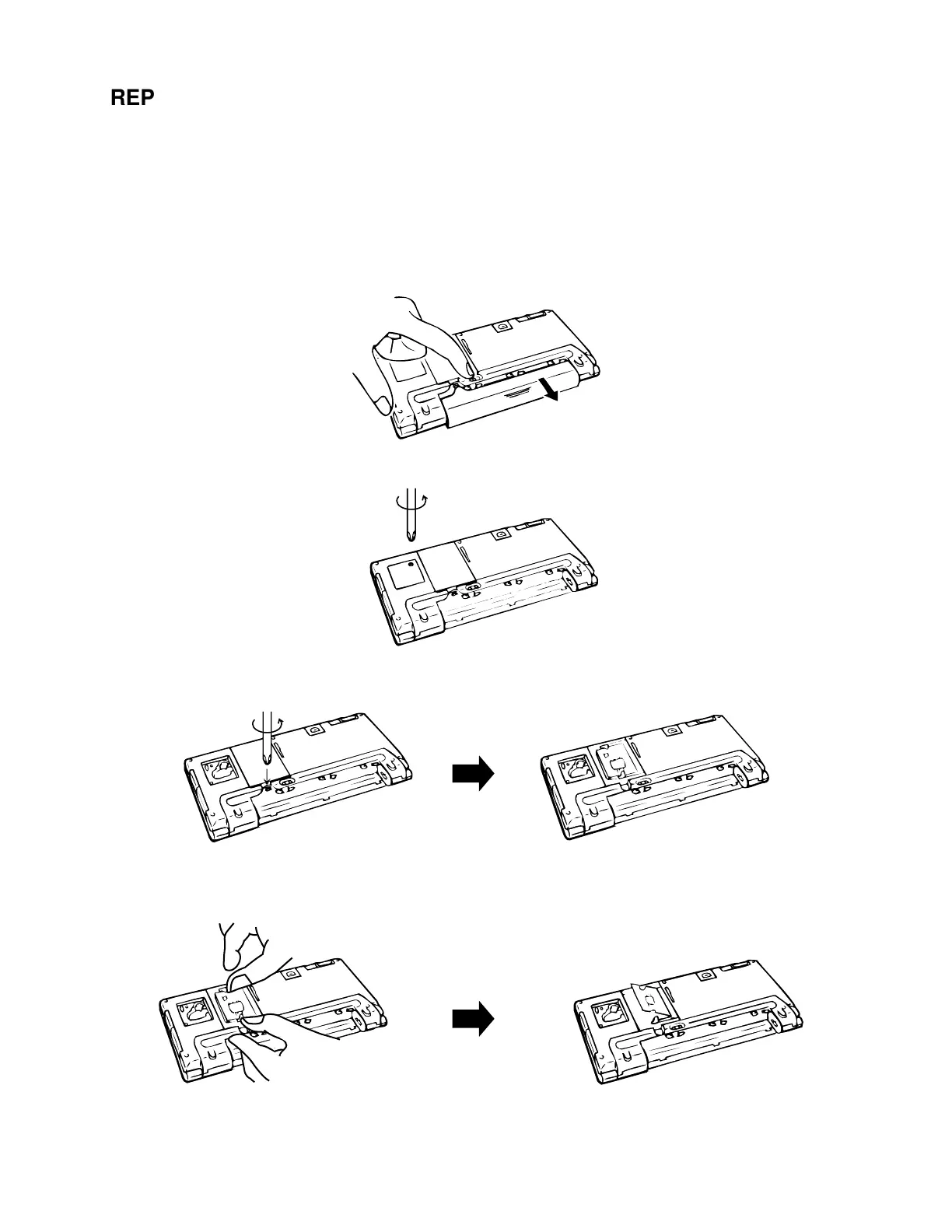 REP