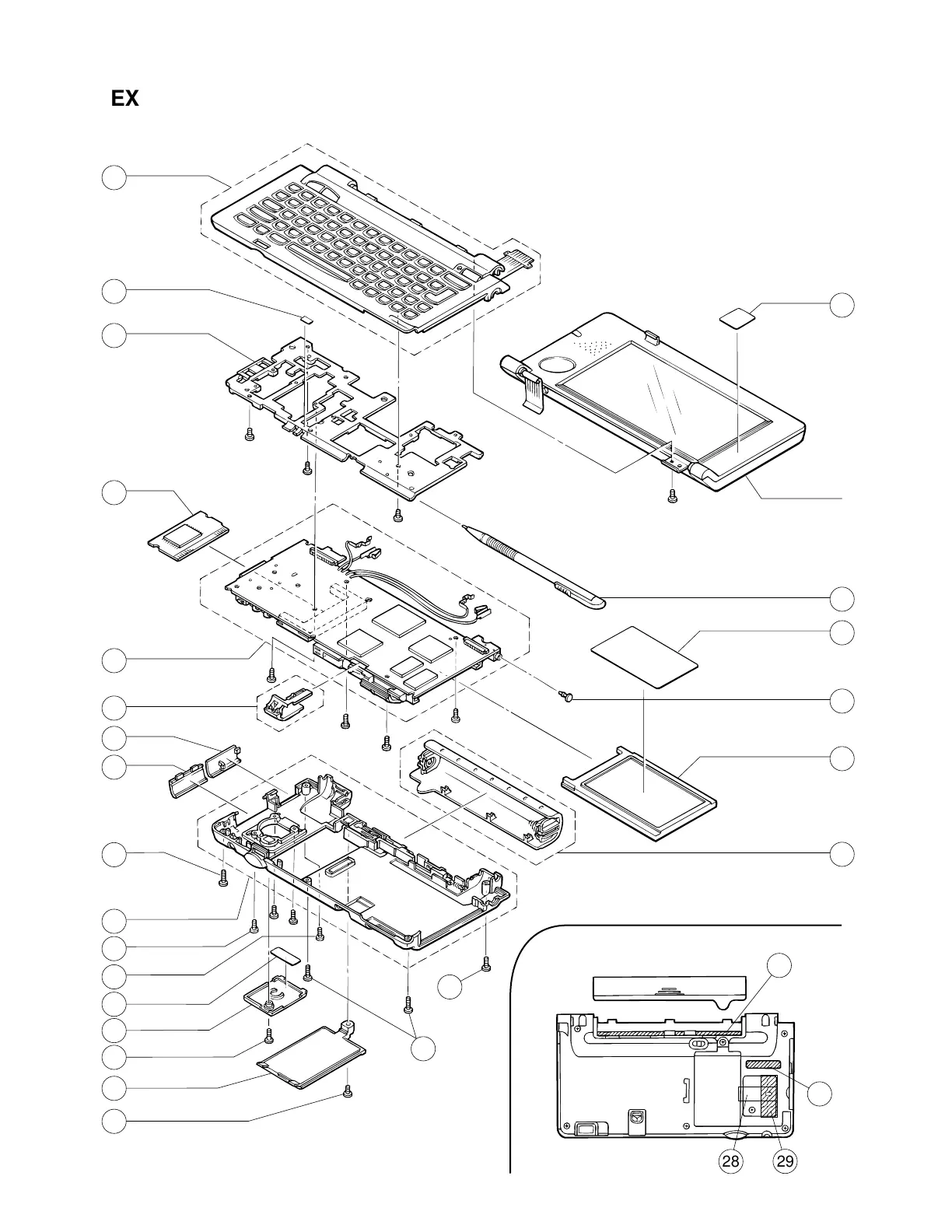 EX

28

29