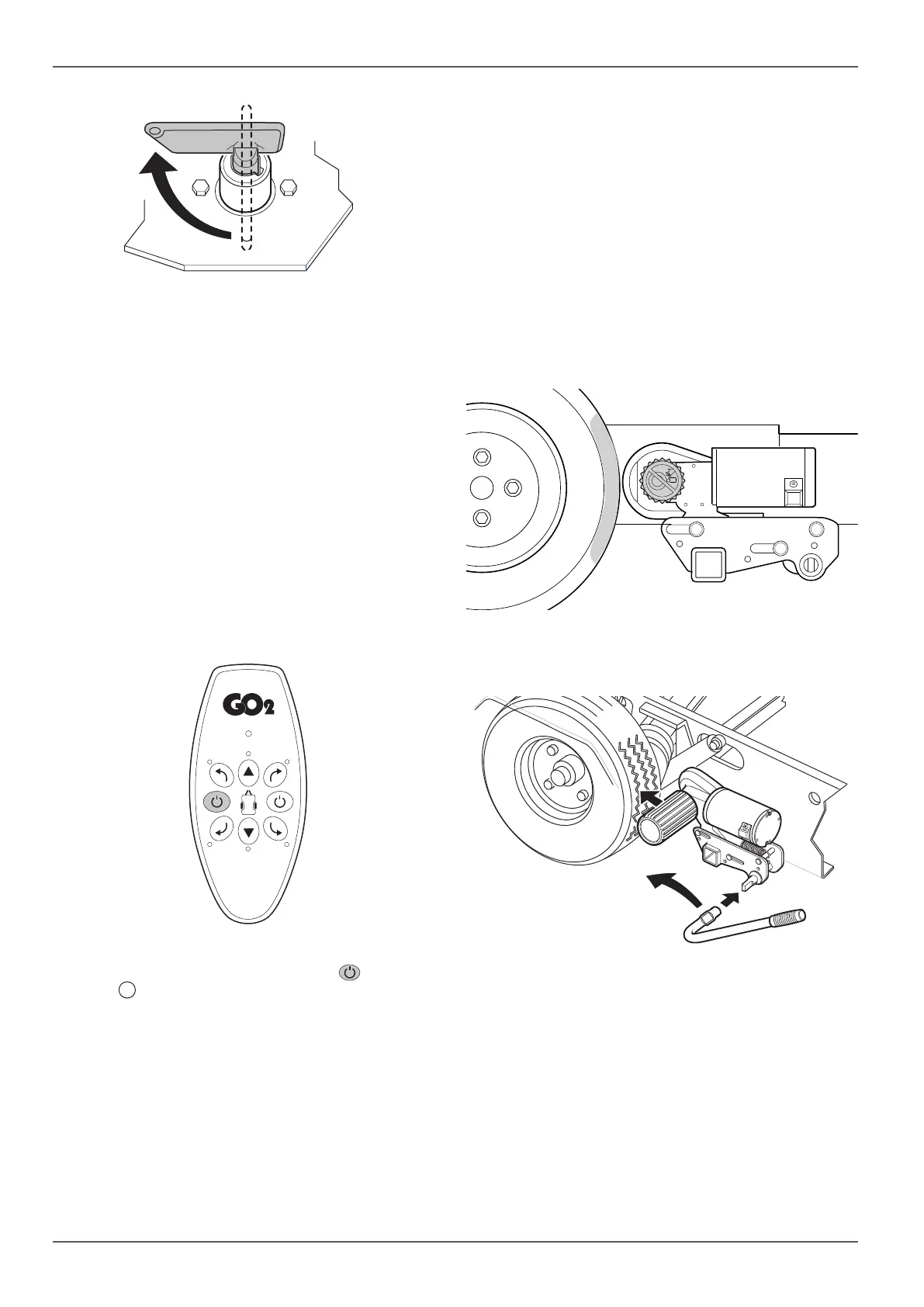 GO2