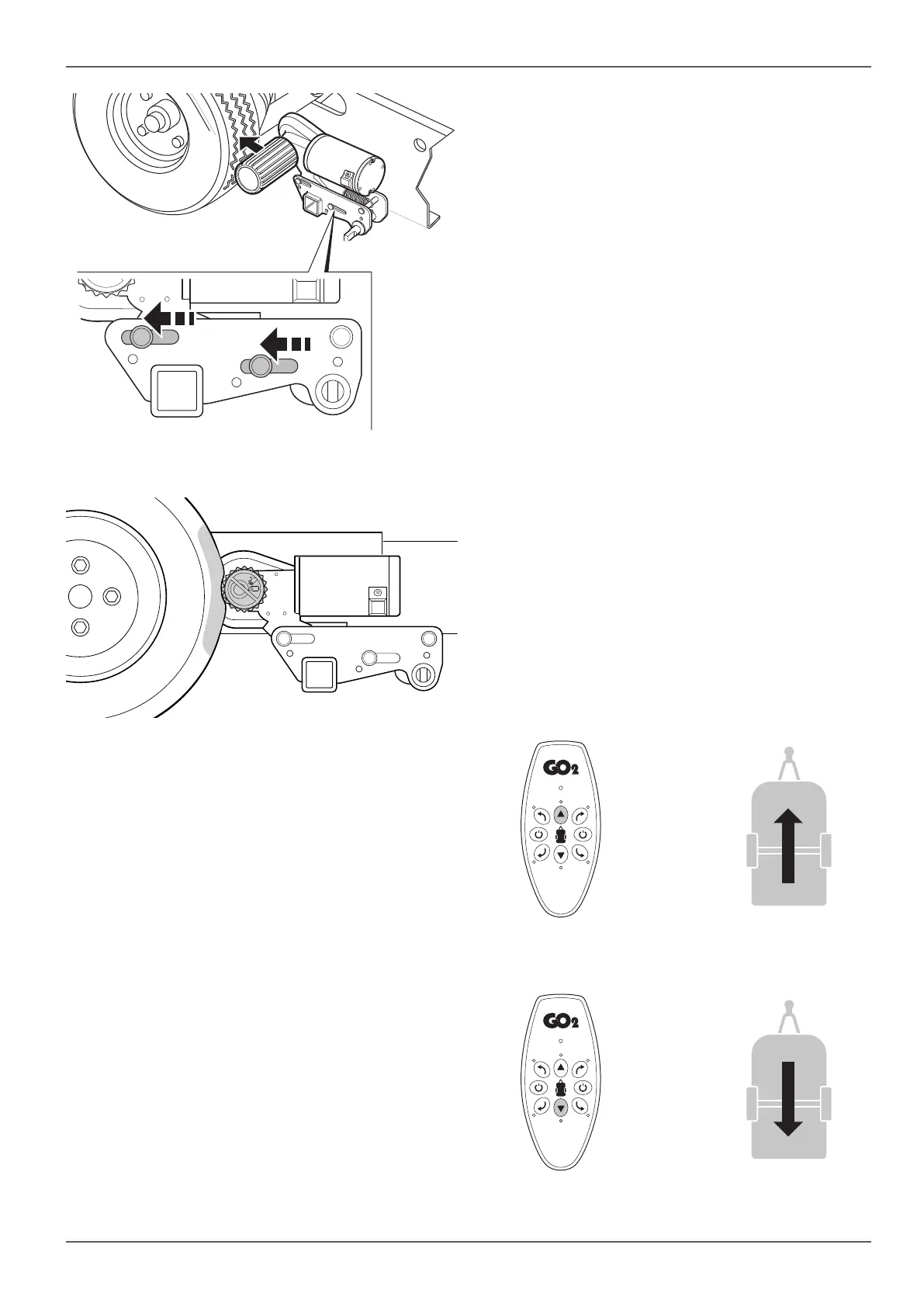 GO2

GO2