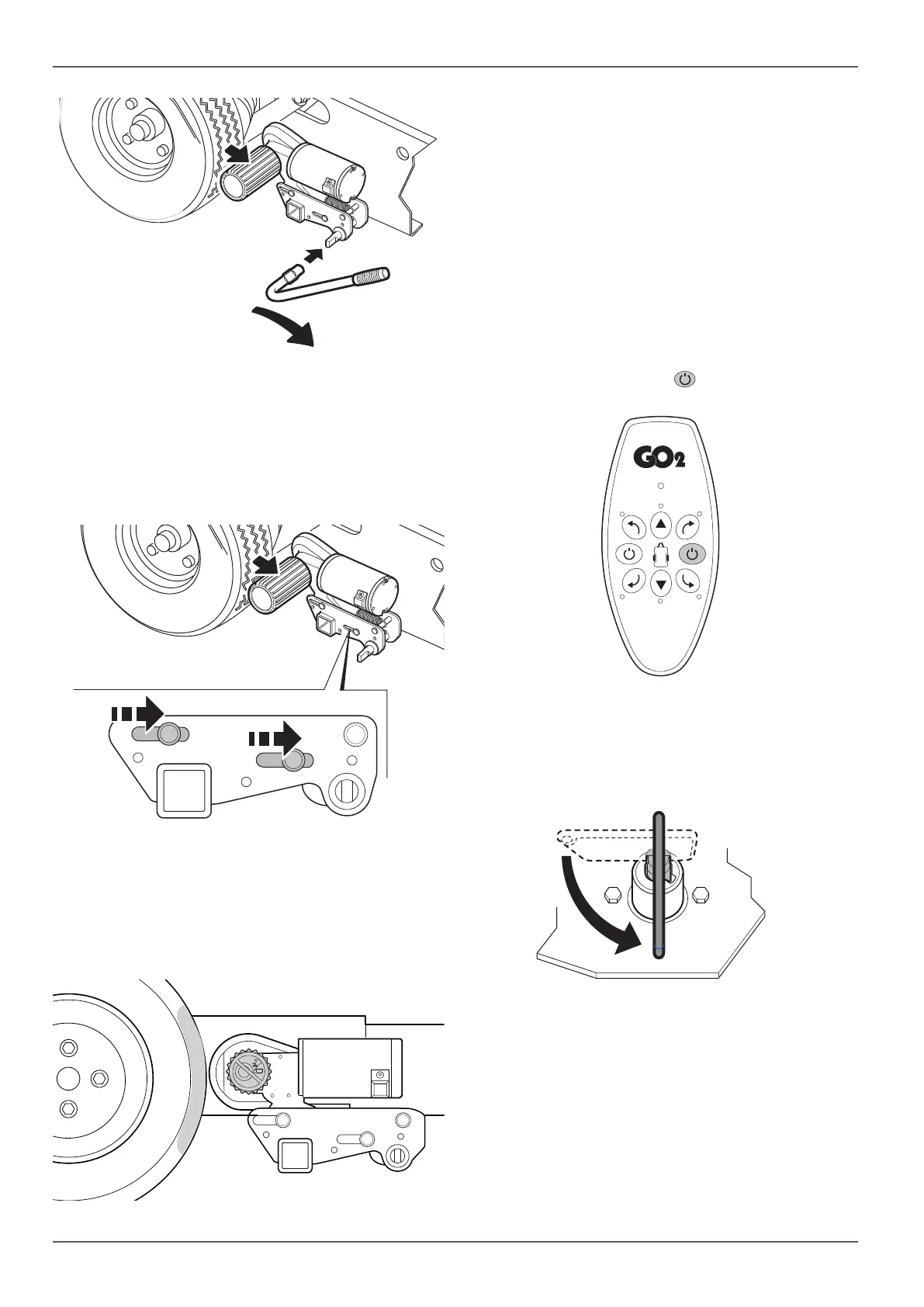 GO2