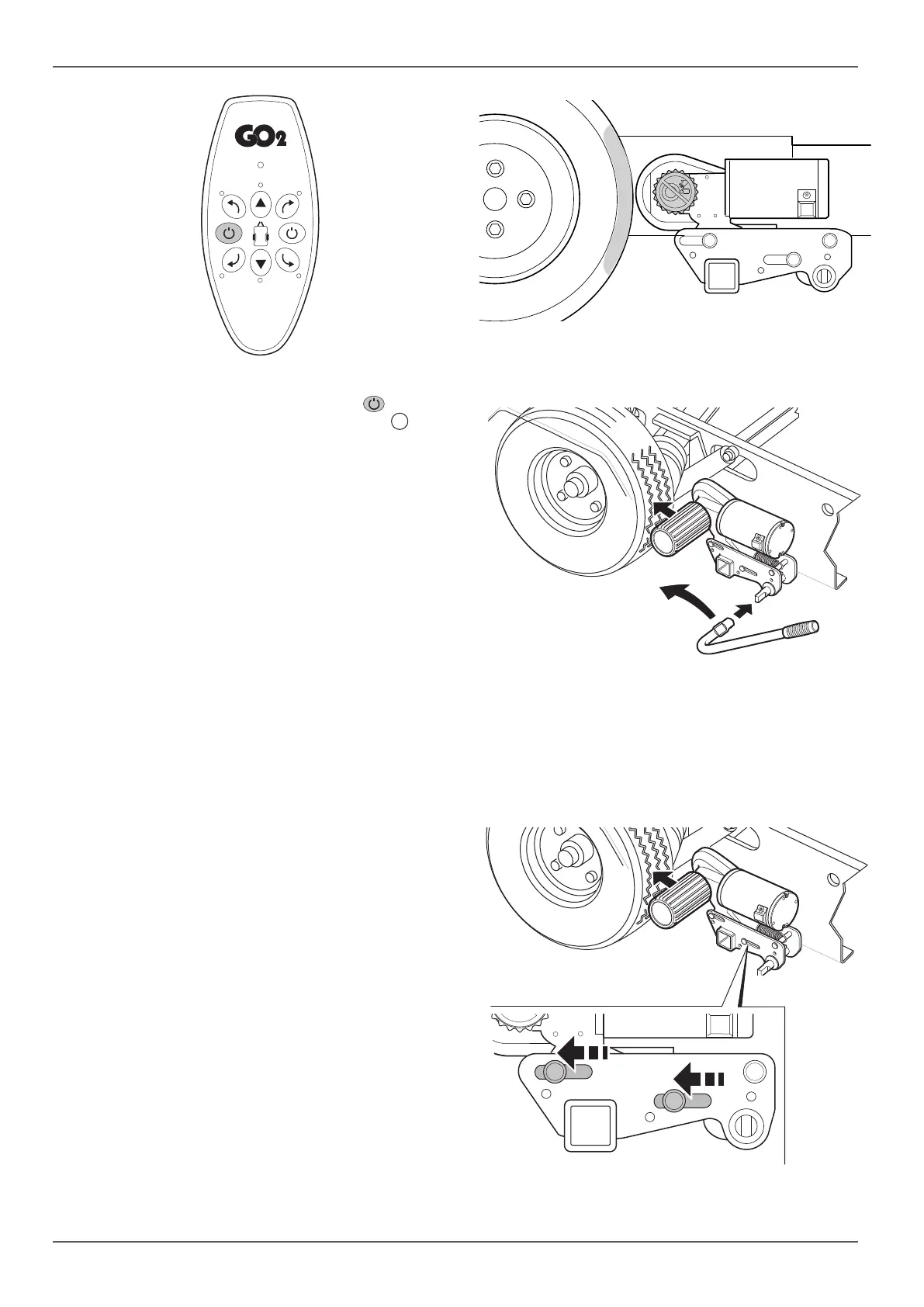 GO2