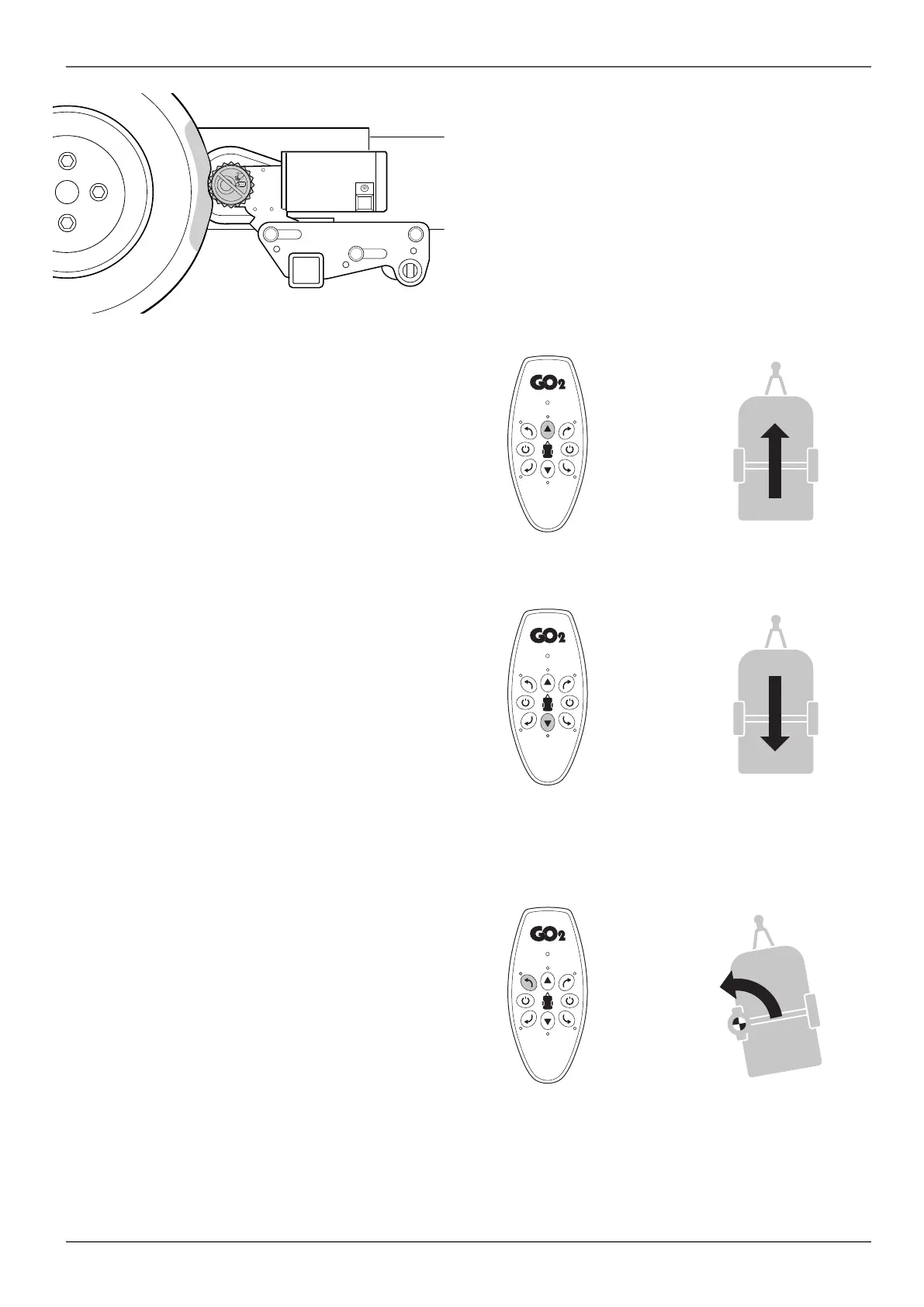 GO2

GO2

GO2