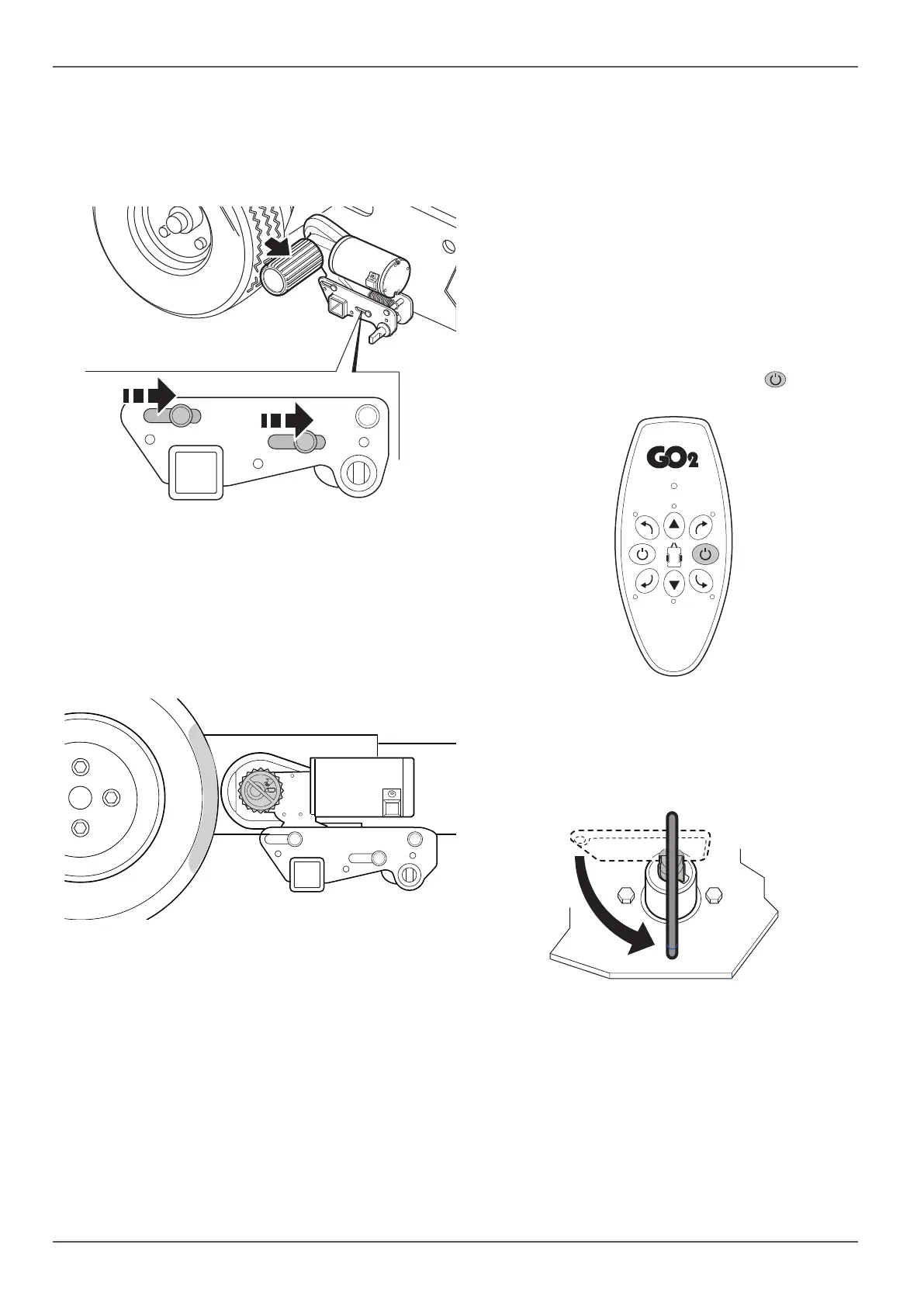 GO2