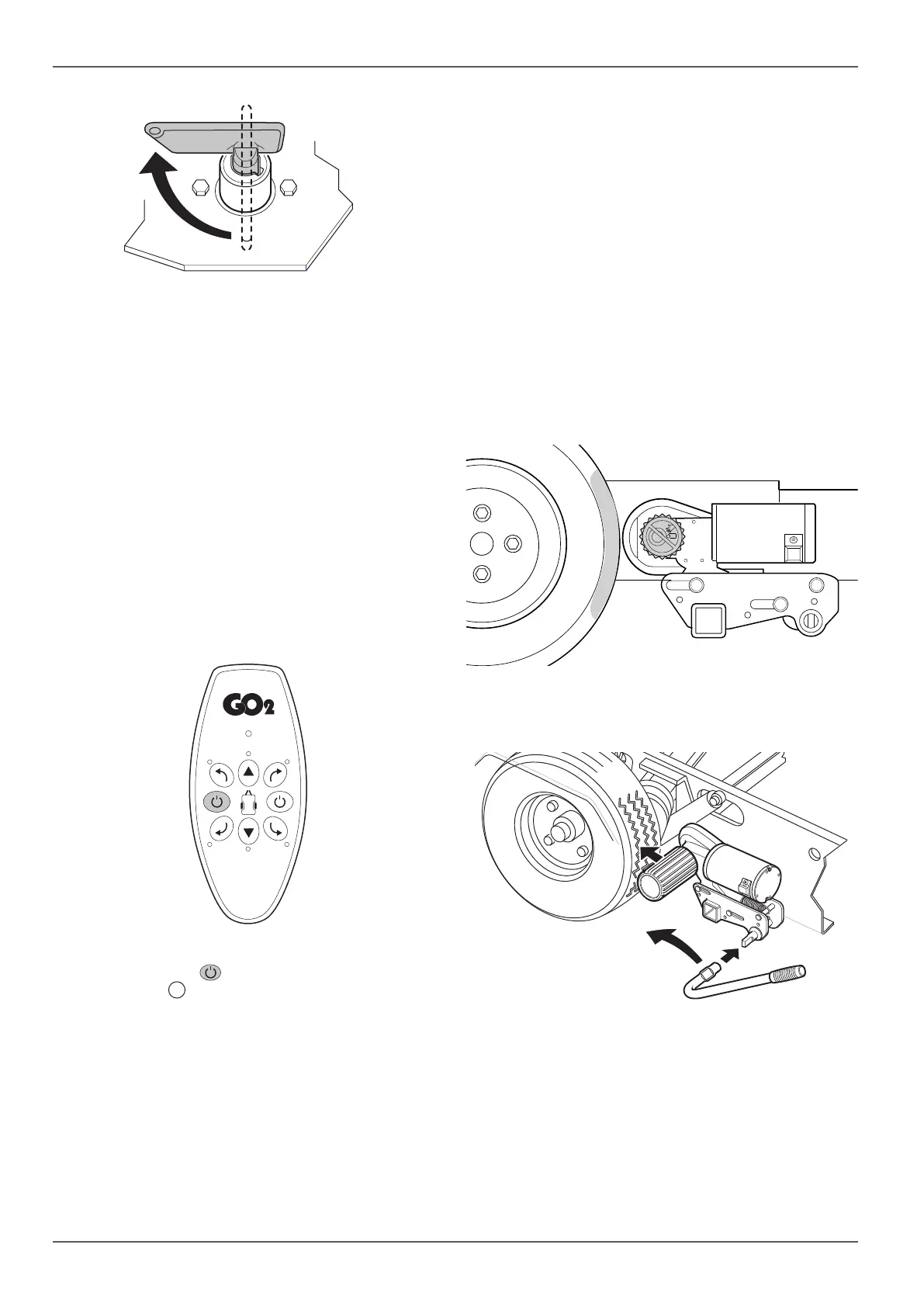 GO2